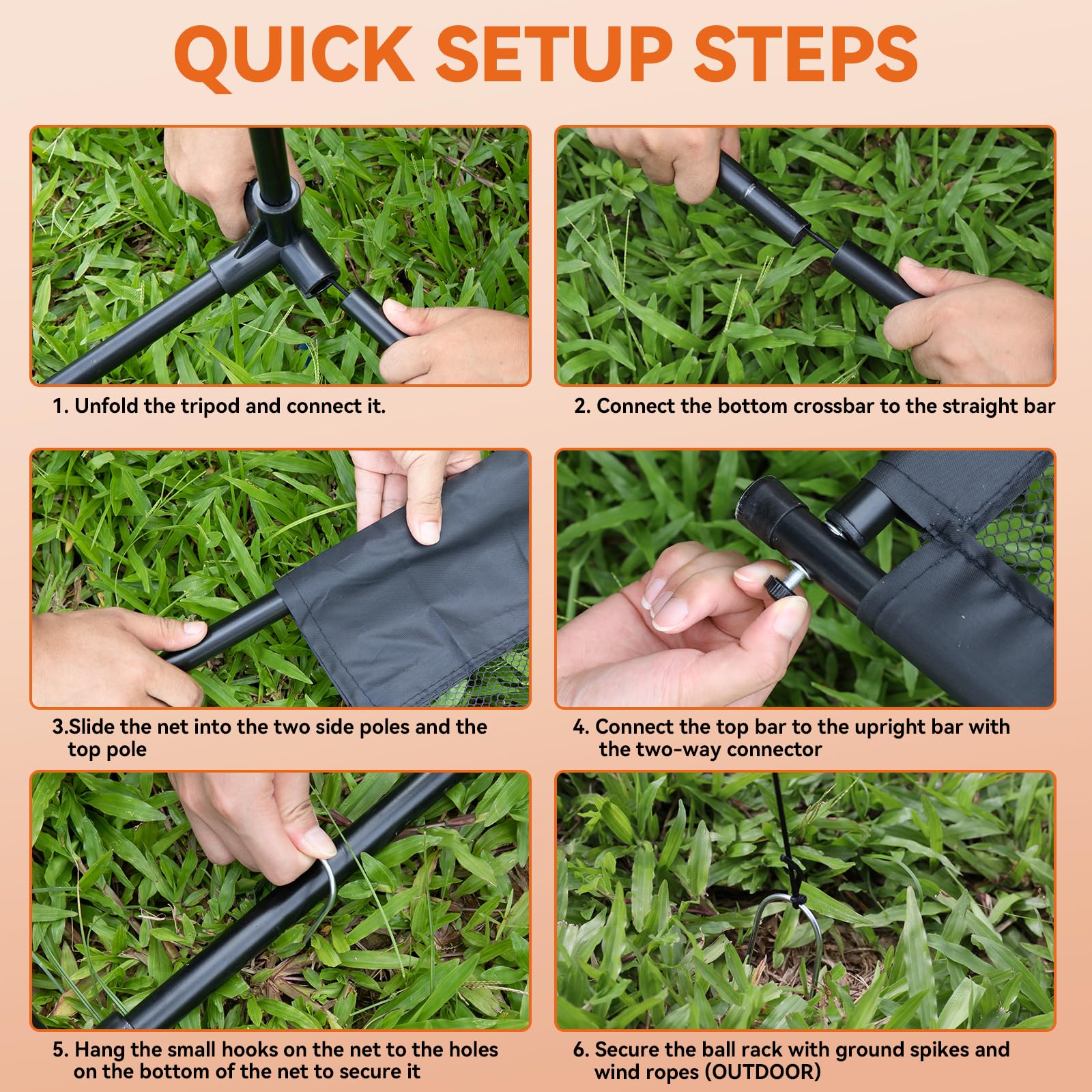 QUICK SETUP STEPS

1. Unfold the tripod and connect it.

2. Connect the bottom crossbar to the straight bar

3.Slide the net into the two side poles and the top pole

4. Connect the top bar to the upright bar with the two-way connector

5. Hang the small hooks on the net to the holes on the bottom of the net to secure it

6. Secure the ball rack with ground spikes and wind ropes (OUTDOOR)