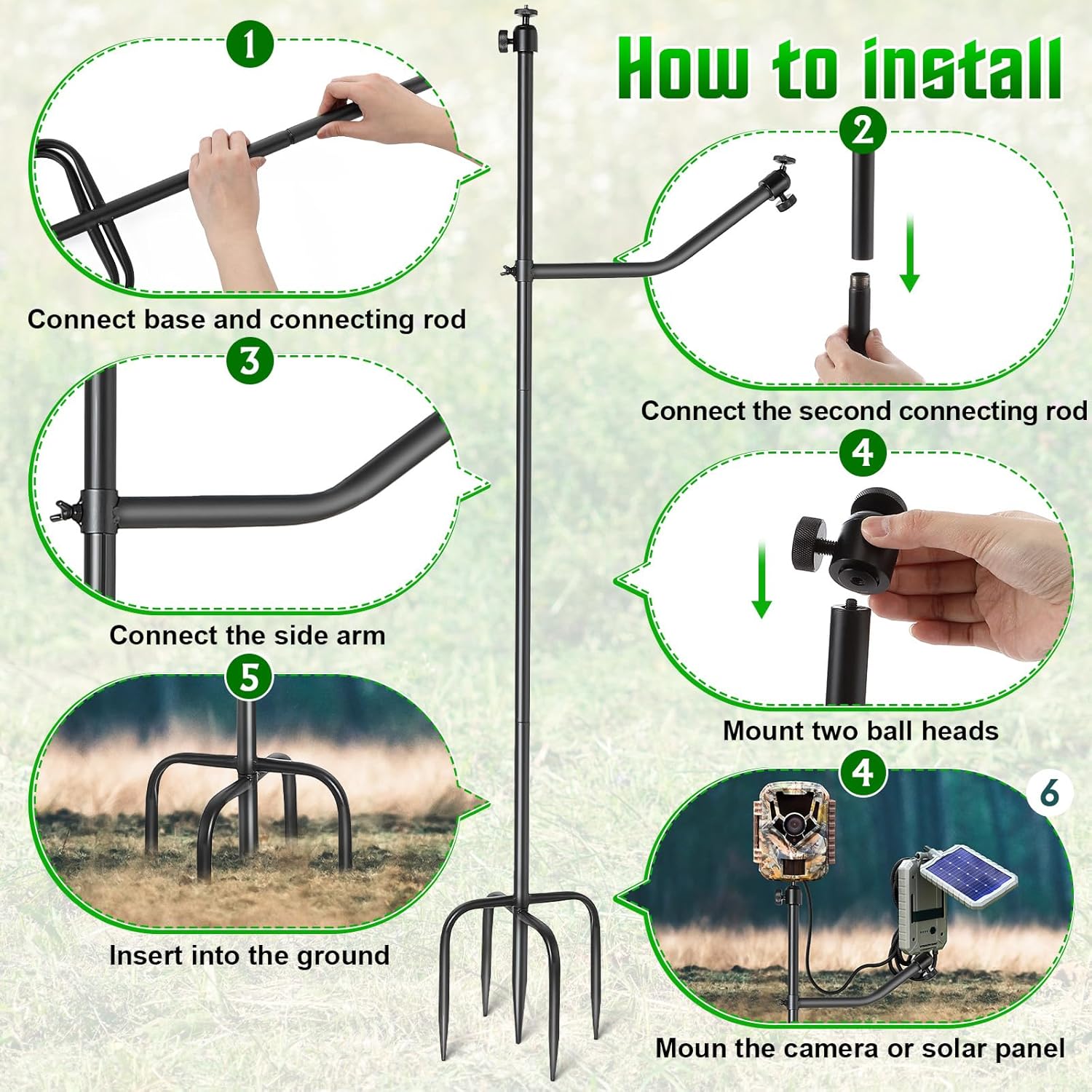 How to install

1
Connect base and connecting rod

2
Connect the second connecting rod

3
Connect the side arm

4
Mount two ball heads

5
Insert into the ground

4
6
Moun the camera or solar panel