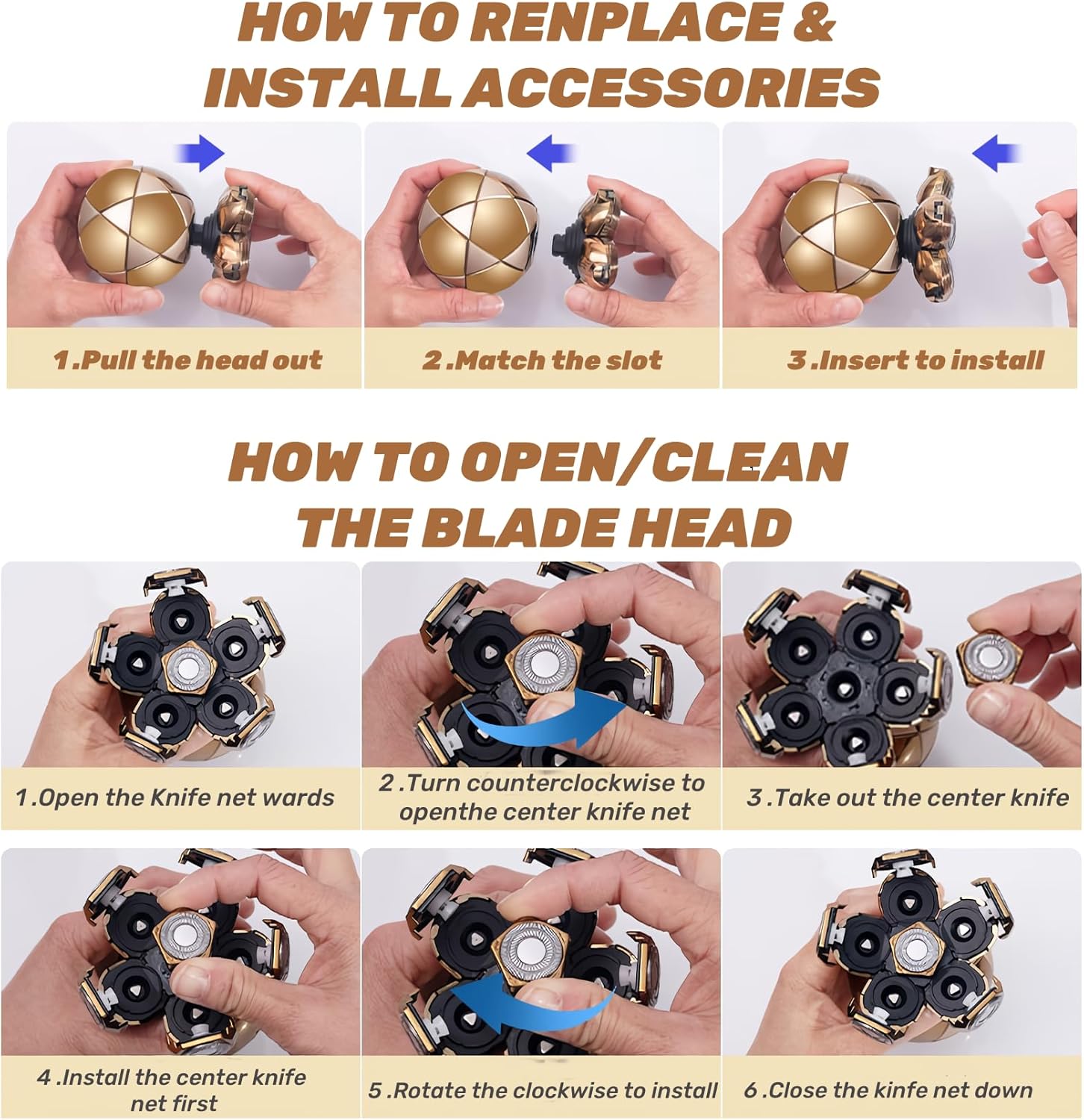 HOW TO RENPLACE & INSTALL ACCESSORIES

1.Pull the head out

2.Match the slot

3.Insert to install

HOW TO OPEN/CLEAN THE BLADE HEAD

1.Open the Knife net wards

2.Turn counterclockwise to openthe center knife net

3.Take out the center knife

4.Install the center knife net first

5.Rotate the clockwise to install

6.Close the kinfe net down