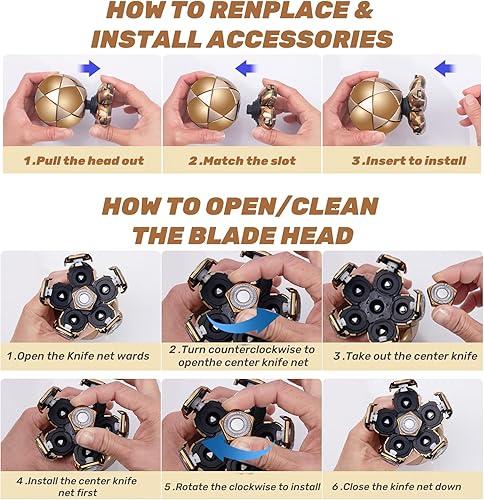 HOW TO RENPLACE & INSTALL ACCESSORIES

1.Pull the head out

2.Match the slot

3.Insert to install

HOW TO OPEN/CLEAN THE BLADE HEAD

1.Open the Knife net wards

2.Turn counterclockwise to openthe center knife net

3.Take out the center knife

4.Install the center knife net first

5.Rotate the clockwise to install

6.Close the kinfe net down