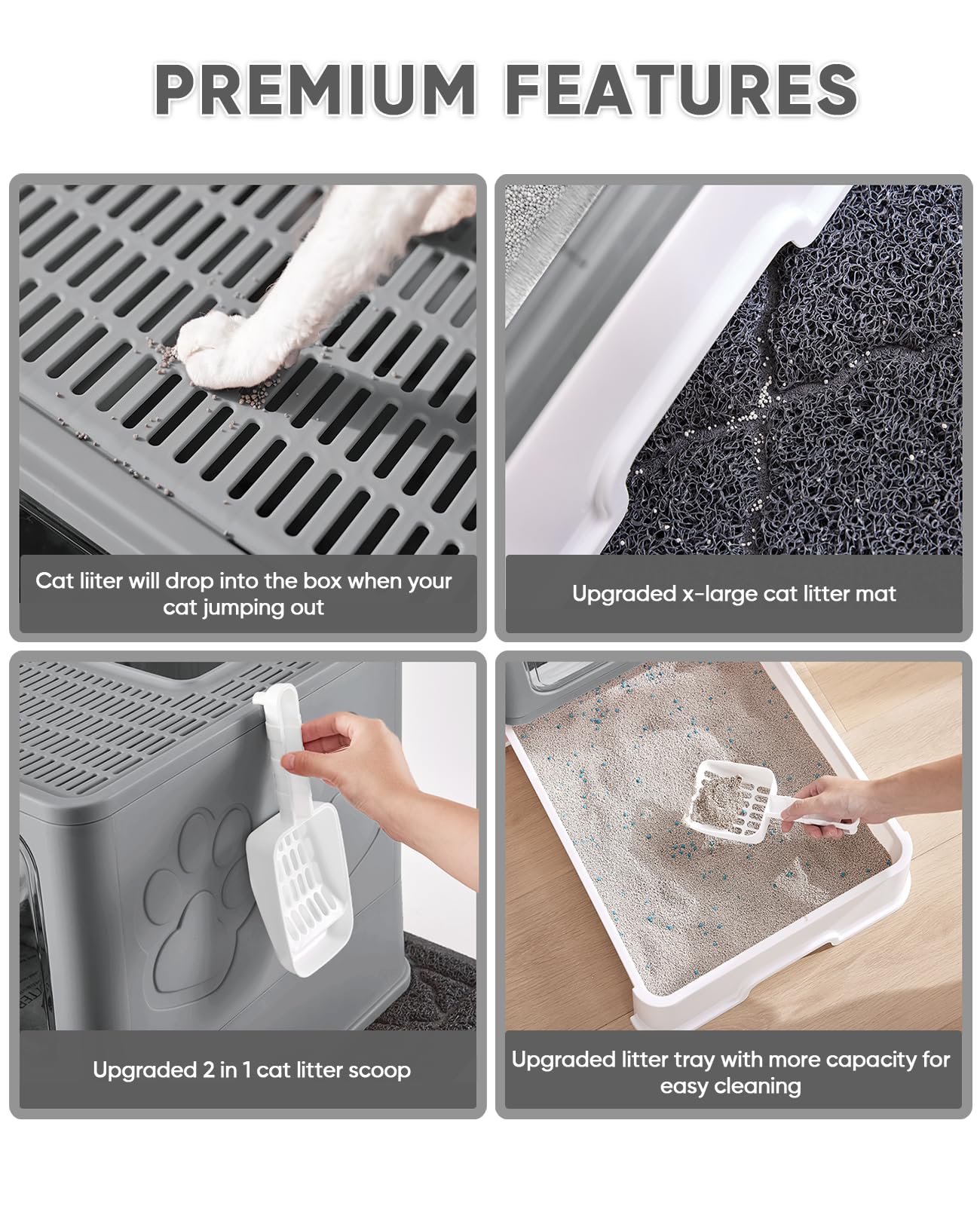 PREMIUM FEATURES

Cat liiter will drop into the box when your cat jumping out

Upgraded x-large cat litter mat

Upgraded 2 in 1 cat litter scoop

Upgraded litter tray with more capacity for easy cleaning