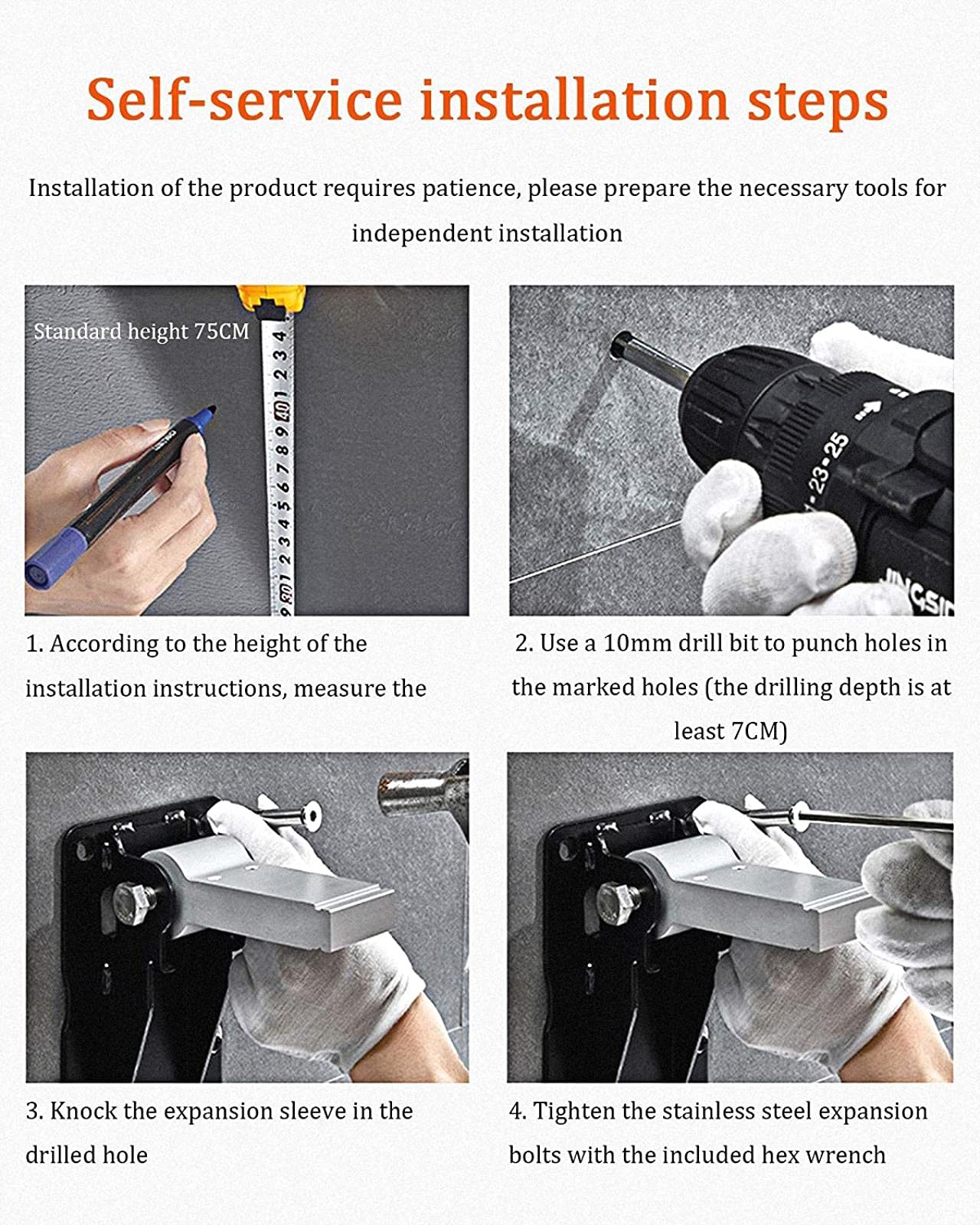 Self-service installation steps

Installation of the product requires patience, please prepare the necessary tools for independent installation

Standard height 75CM

1. According to the height of the installation instructions, measure the

2. Use a 10mm drill bit to punch holes in the marked holes (the drilling depth is at least 7CM)

3. Knock the expansion sleeve in the drilled hole

4. Tighten the stainless steel expansion bolts with the included hex wrench