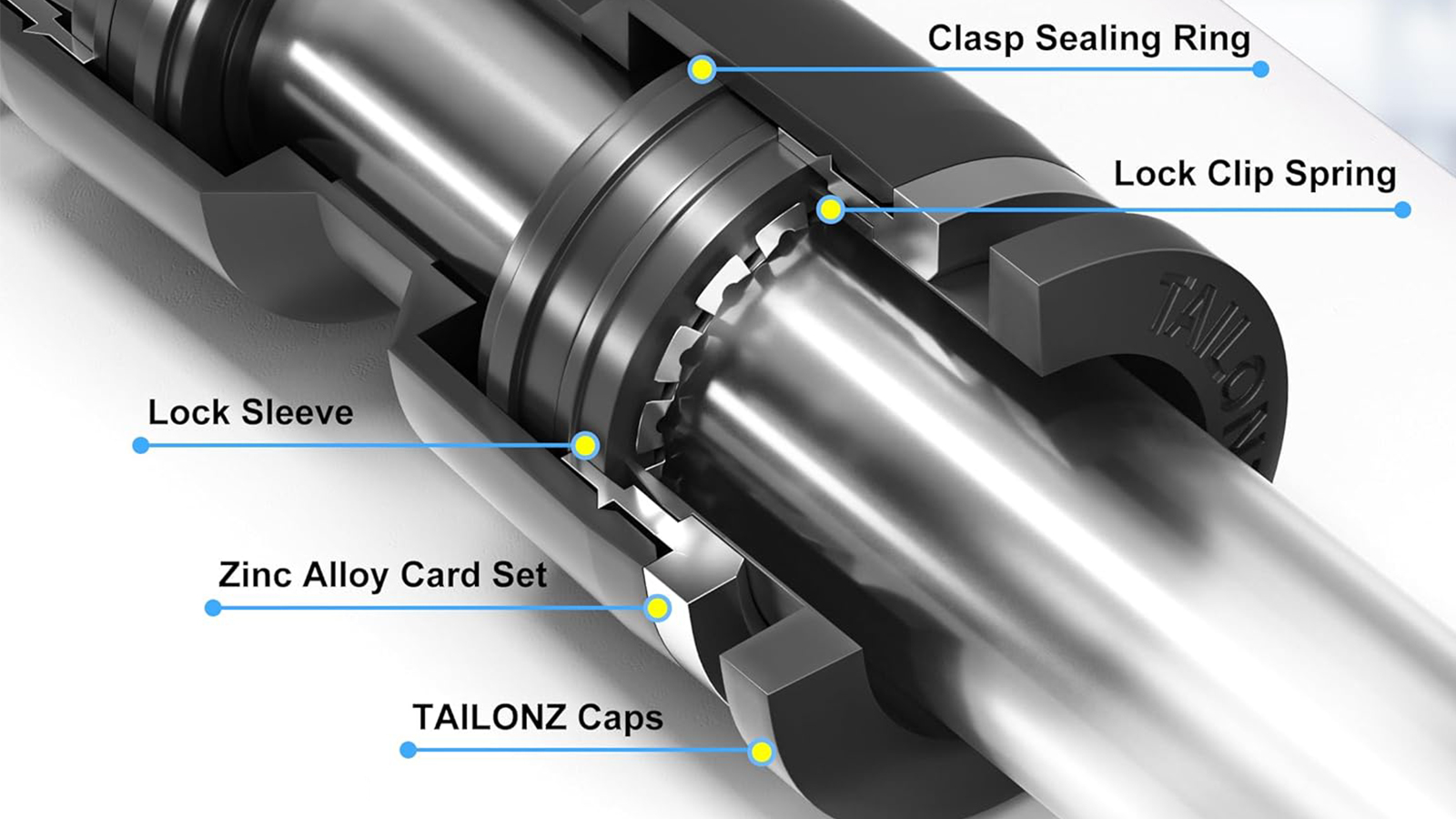 Clasp Sealing Ring

Lock Clip Spring

TAILONZ

Lock Sleeve

Zinc Alloy Card Set

TAILONZ Caps