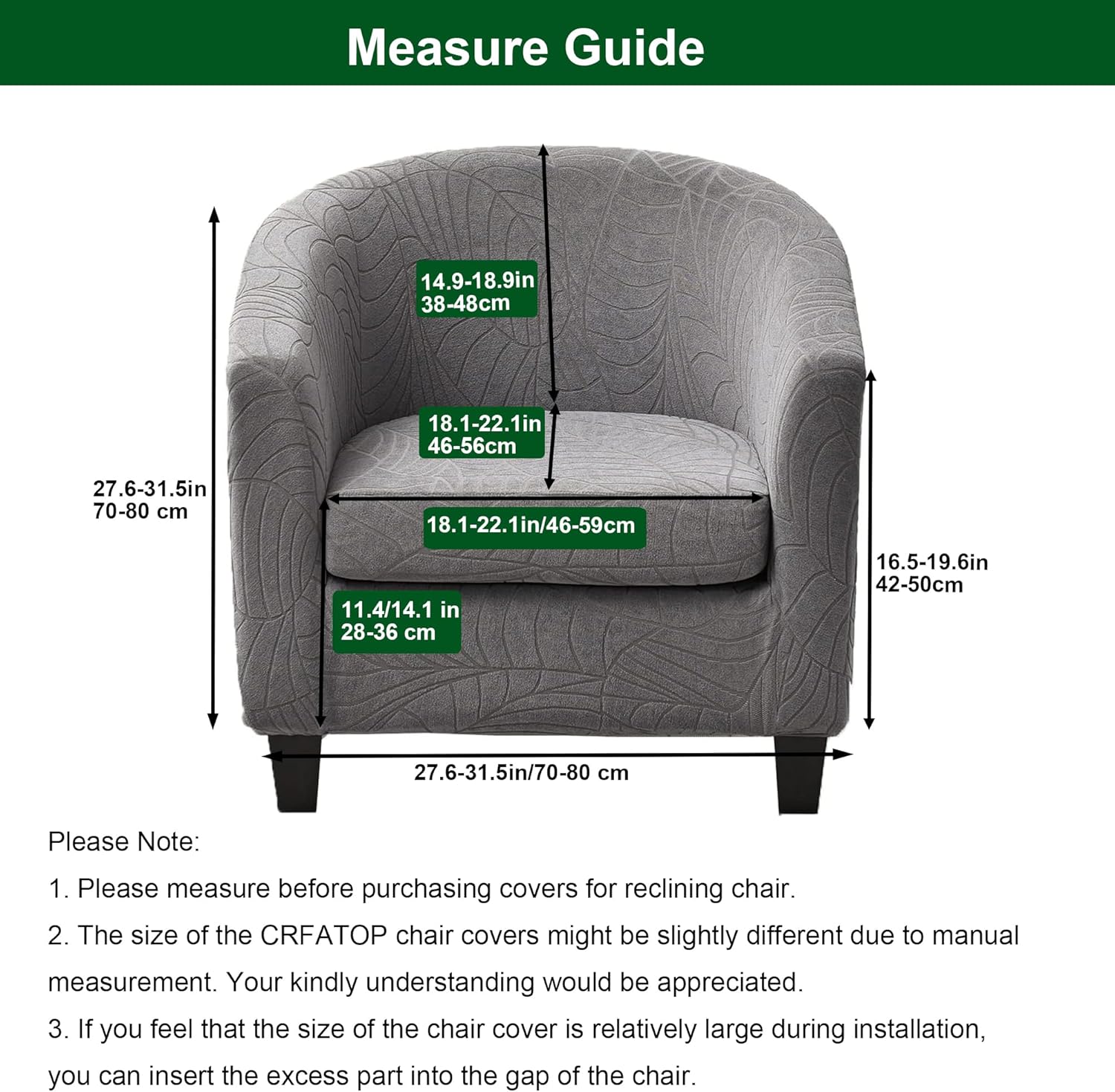 Measure Guide

14.9-18.9in
38-48cm

18.1-22.1in
46-56cm

27.6-31.5in
70-80 cm

18.1-22.1in/46-59cm

16.5-19.6in
42-50cm

11.4/14.1 in
28-36 cm

27.6-31.5in/70-80 cm

Please Note:

1. Please measure before purchasing covers for reclining chair.

2. The size of the CRFATOP chair covers might be slightly different due to manual measurement. Your kindly understanding would be appreciated.

3. If you feel that the size of the chair cover is relatively large during installation, you can insert the excess part into the gap of the chair.