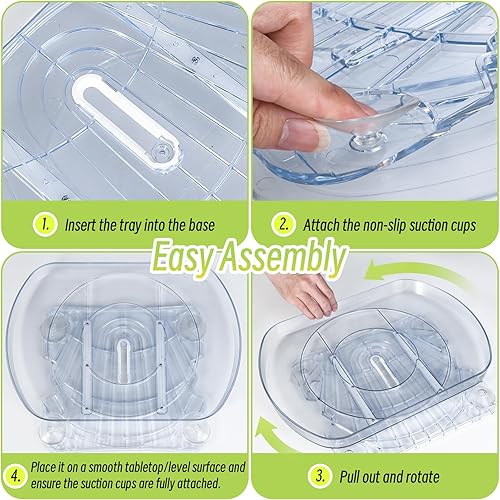 1. Insert the tray into the base

2. Attach the non-slip suction cups

Easy Assembly

4. Place it on a smooth tabletop/level surface and ensure the suction cups are fully attached.

3. Pull out and rotate