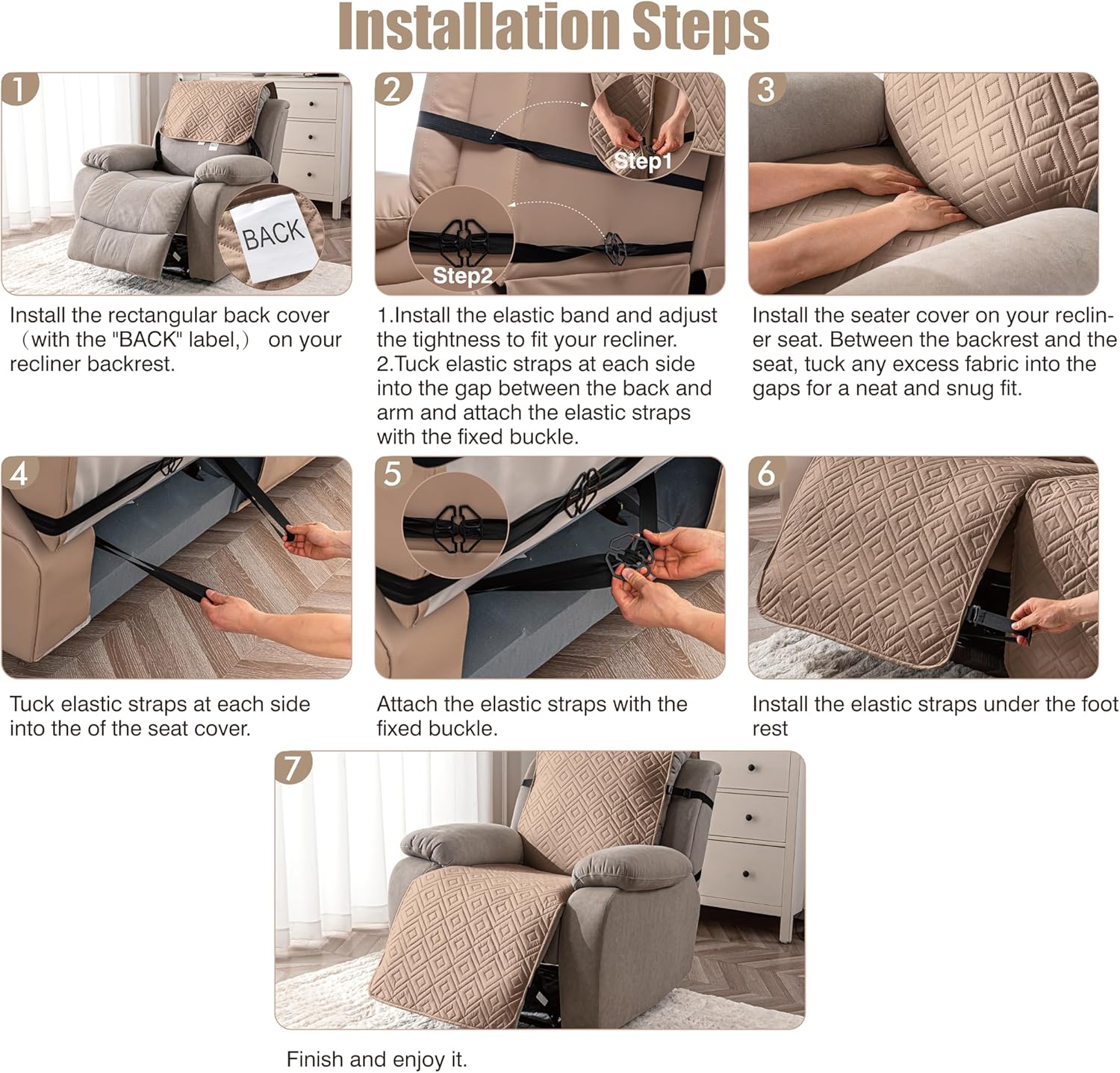 Installation Steps

1

BACK

Install the rectangular back cover （with the "BACK" label,） on your recliner backrest.

2

Step1

Step2

1.Install the elastic band and adjust the tightness to fit your recliner.
2.Tuck elastic straps at each side into the gap between the back and arm and attach the elastic straps with the fixed buckle.

3

Install the seater cover on your recliner seat. Between the backrest and the seat, tuck any excess fabric into the gaps for a neat and snug fit.

4

Tuck elastic straps at each side into the of the seat cover.

5

Attach the elastic straps with the fixed buckle.

6

Install the elastic straps under the foot rest

7

Finish and enjoy it.