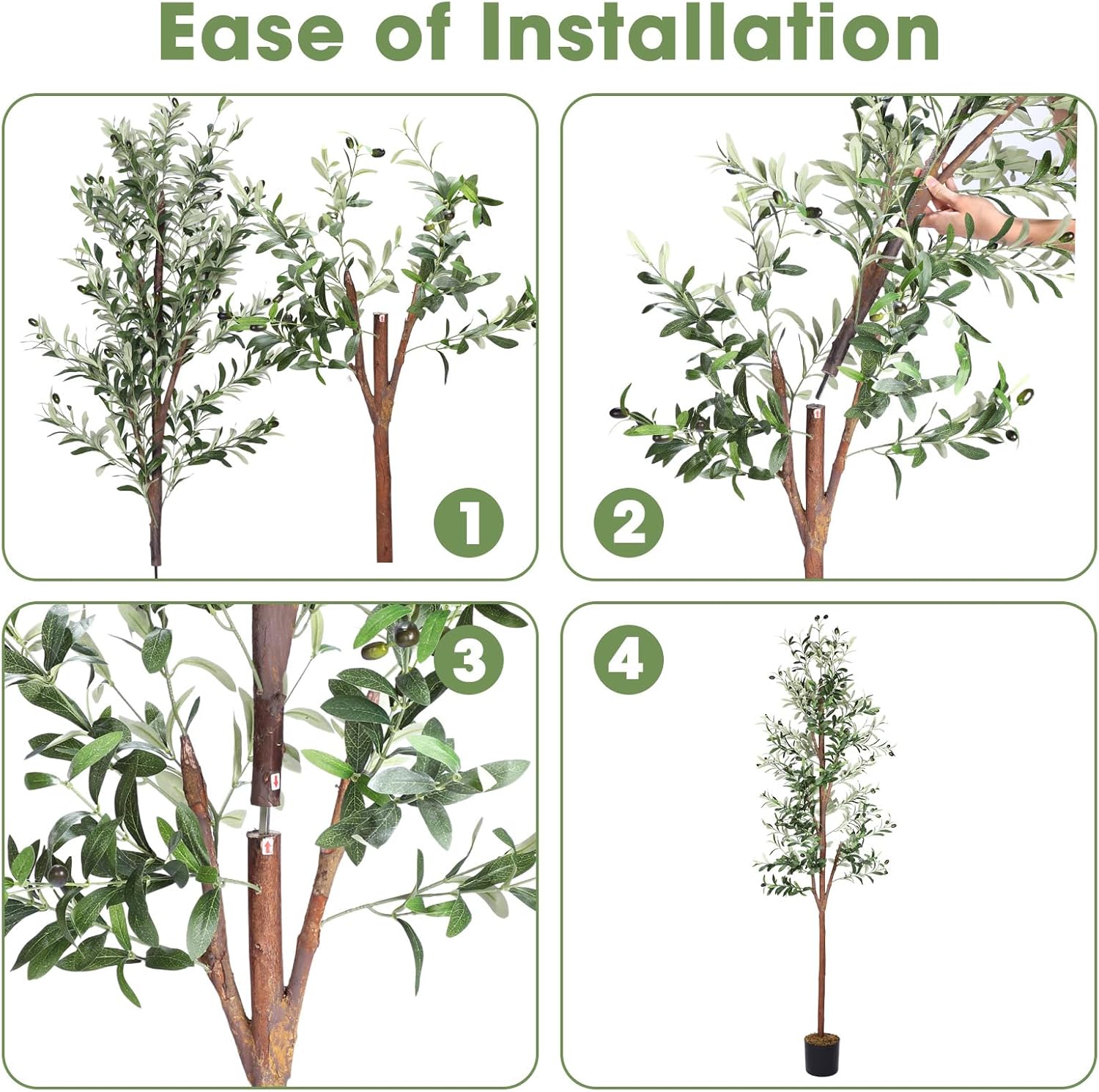 Ease of Installation

1

2

3

4