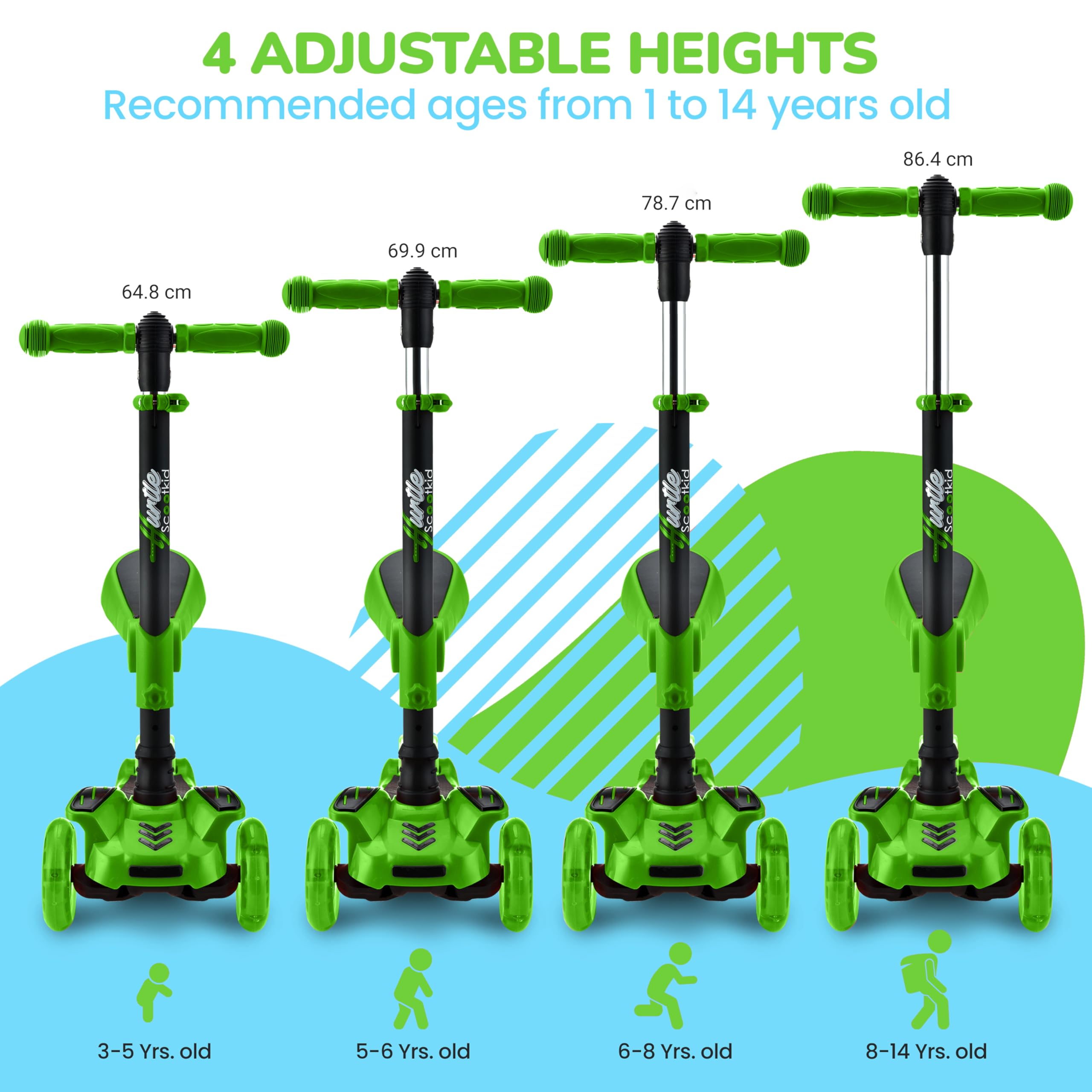 4 ADJUSTABLE HEIGHTS
Recommended ages from 1 to 14 years old

64.8 cm
69.9 cm
78.7 cm
86.4 cm

Hurtle Scootkid
Hurtle Scootkid
Hurtle Scootkid
Hurtle Scootkid

3-5 Yrs. old
5-6 Yrs. old
6-8 Yrs. old
8-14 Yrs. old