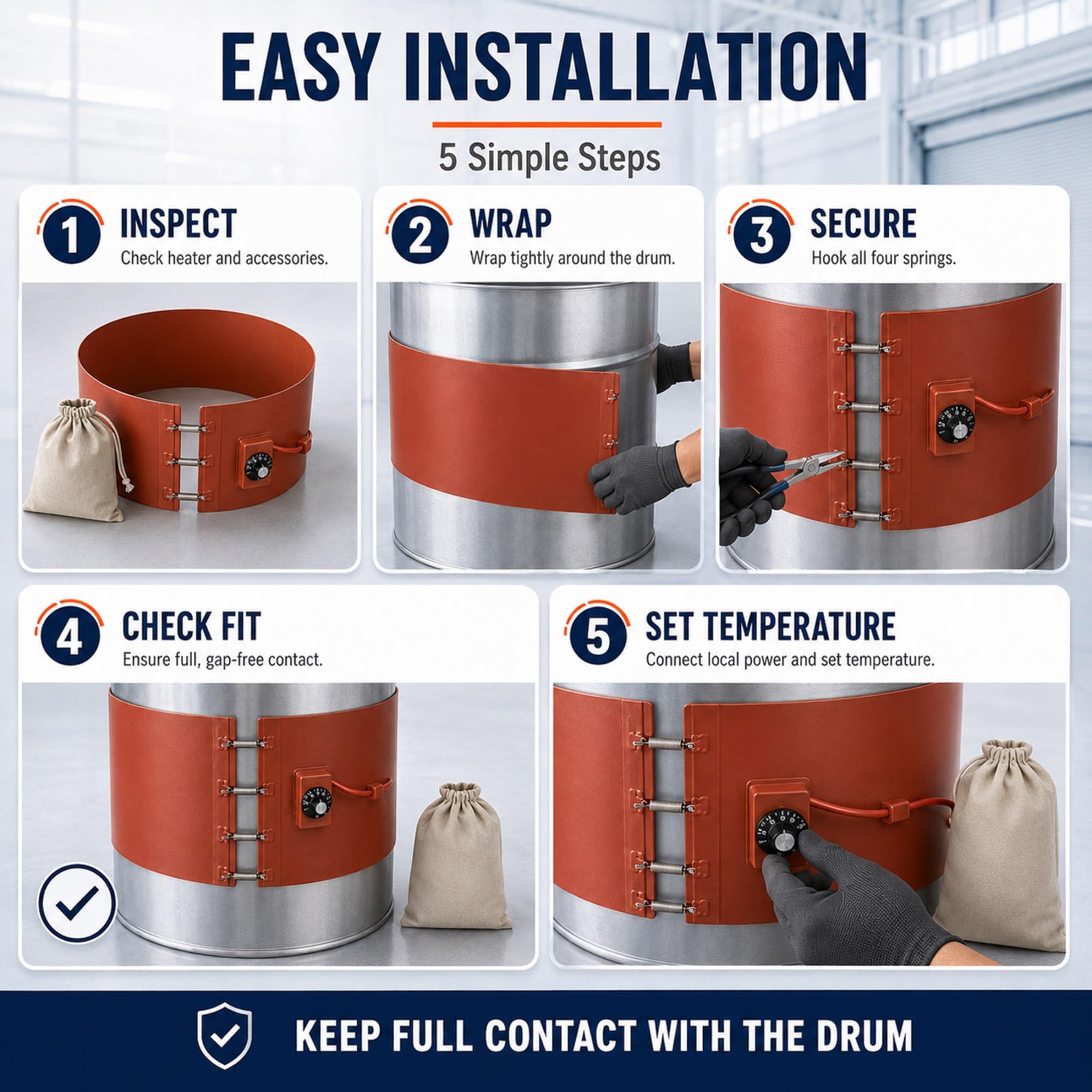 EASY INSTALLATION

5 Simple Steps

1 INSPECT
Check heater and accessories.

2 WRAP
Wrap tightly around the drum.

3 SECURE
Hook all four springs.

4 CHECK FIT
Ensure full, gap-free contact.

5 SET TEMPERATURE
Connect local power and set temperature.

KEEP FULL CONTACT WITH THE DRUM