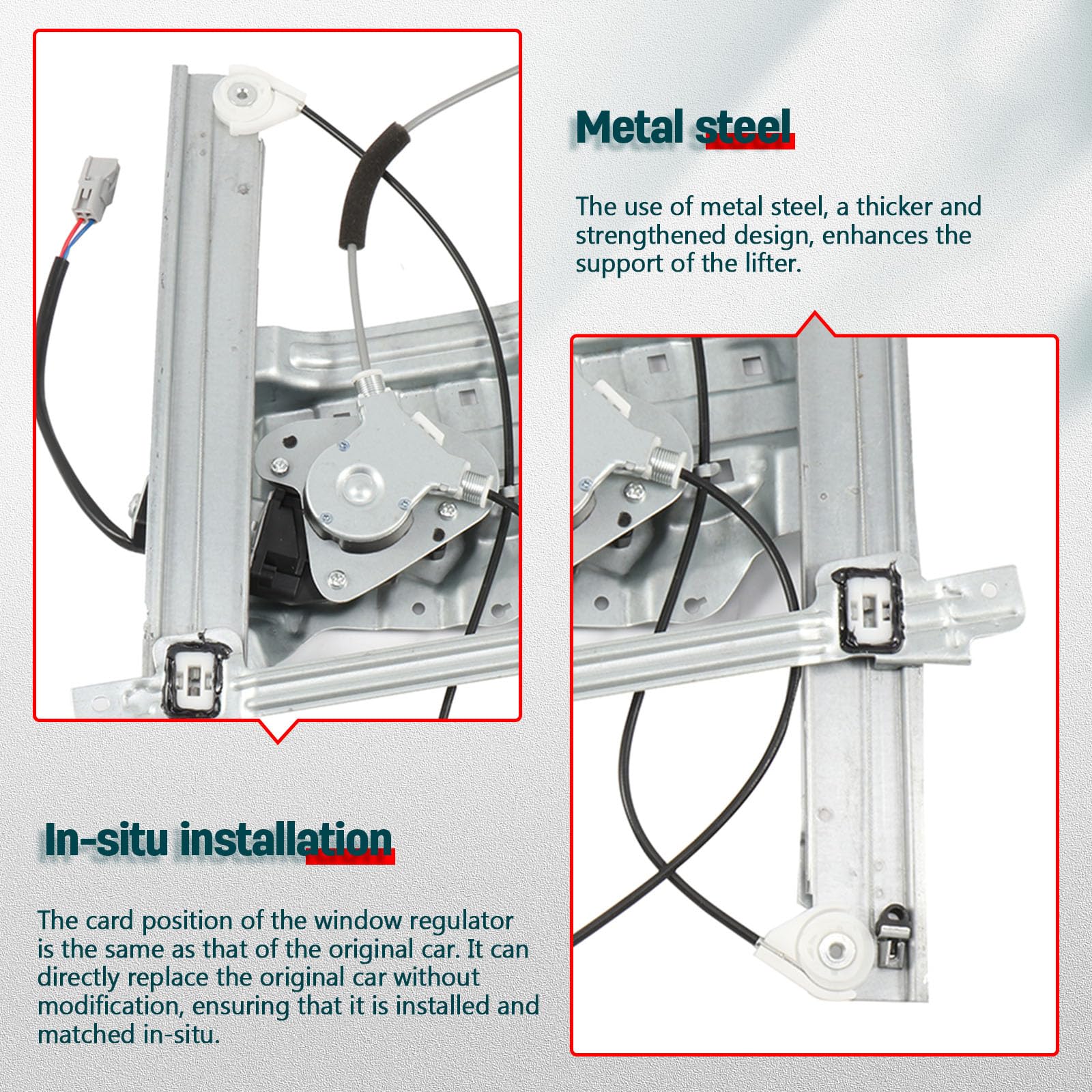 Metal steel

The use of metal steel, a thicker and strengthened design, enhances the support of the lifter.

In-situ installation

The card position of the window regulator is the same as that of the original car. It can directly replace the original car without modification, ensuring that it is installed and matched in-situ.