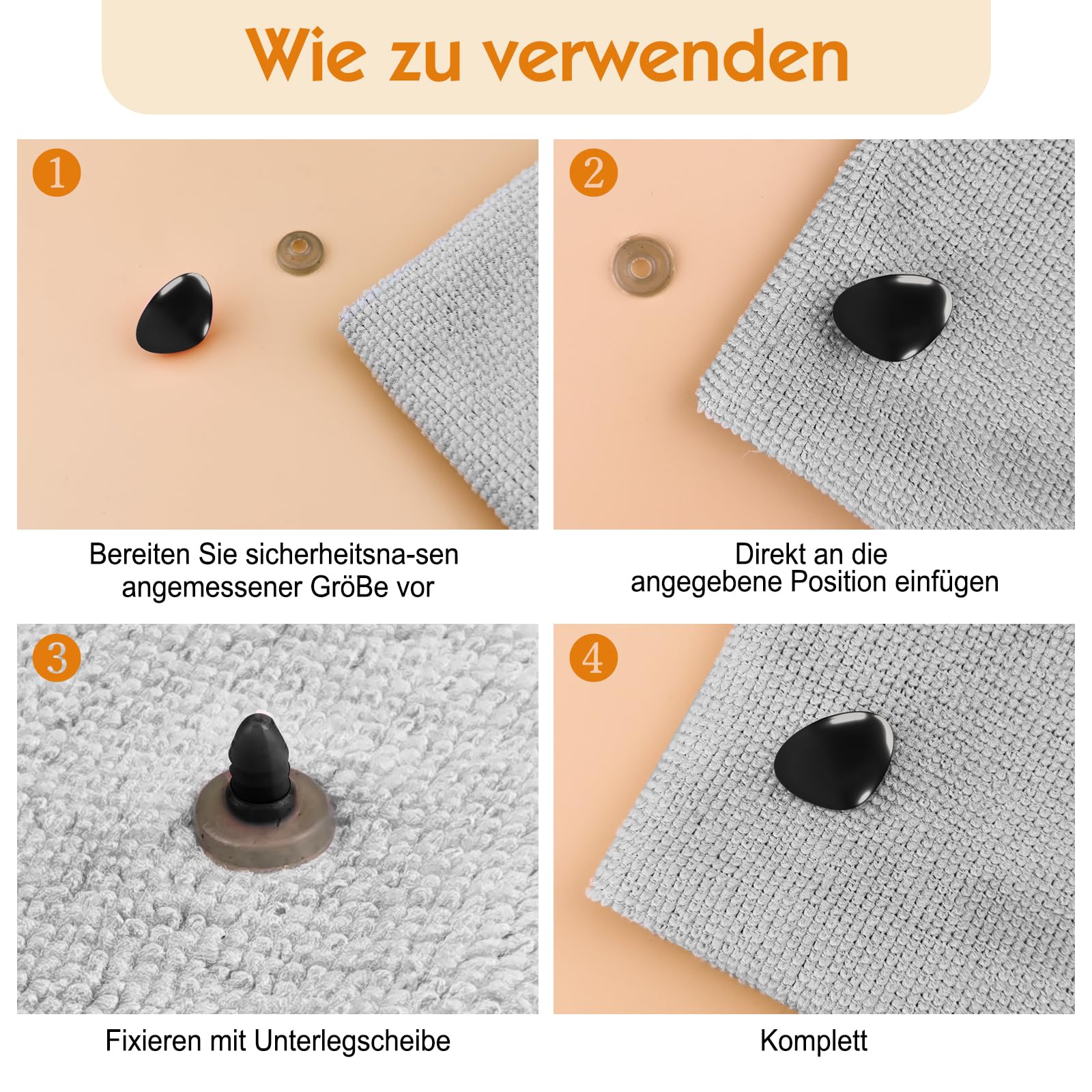 Wie zu verwenden

1

Bereiten Sie sicherheitsna-sen angemessener GröBe vor

2

Direkt an die angegebene Position einfügen

3

Fixieren mit Unterlegscheibe

4

Komplett