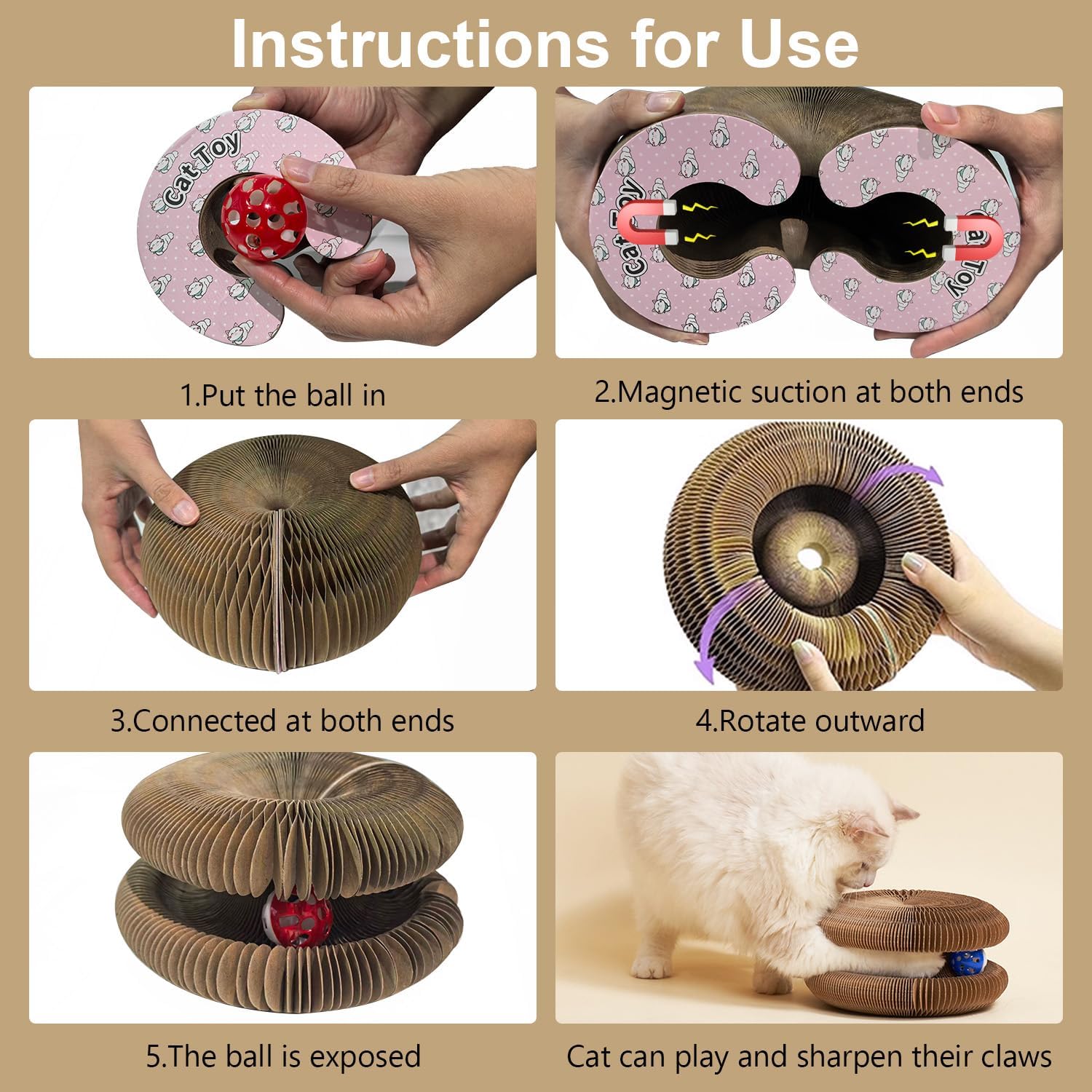 Instructions for Use

Cat Toy

1.Put the ball in

Cat Toy

Cat Toy

2.Magnetic suction at both ends

3.Connected at both ends

4.Rotate outward

5.The ball is exposed

Cat can play and sharpen their claws