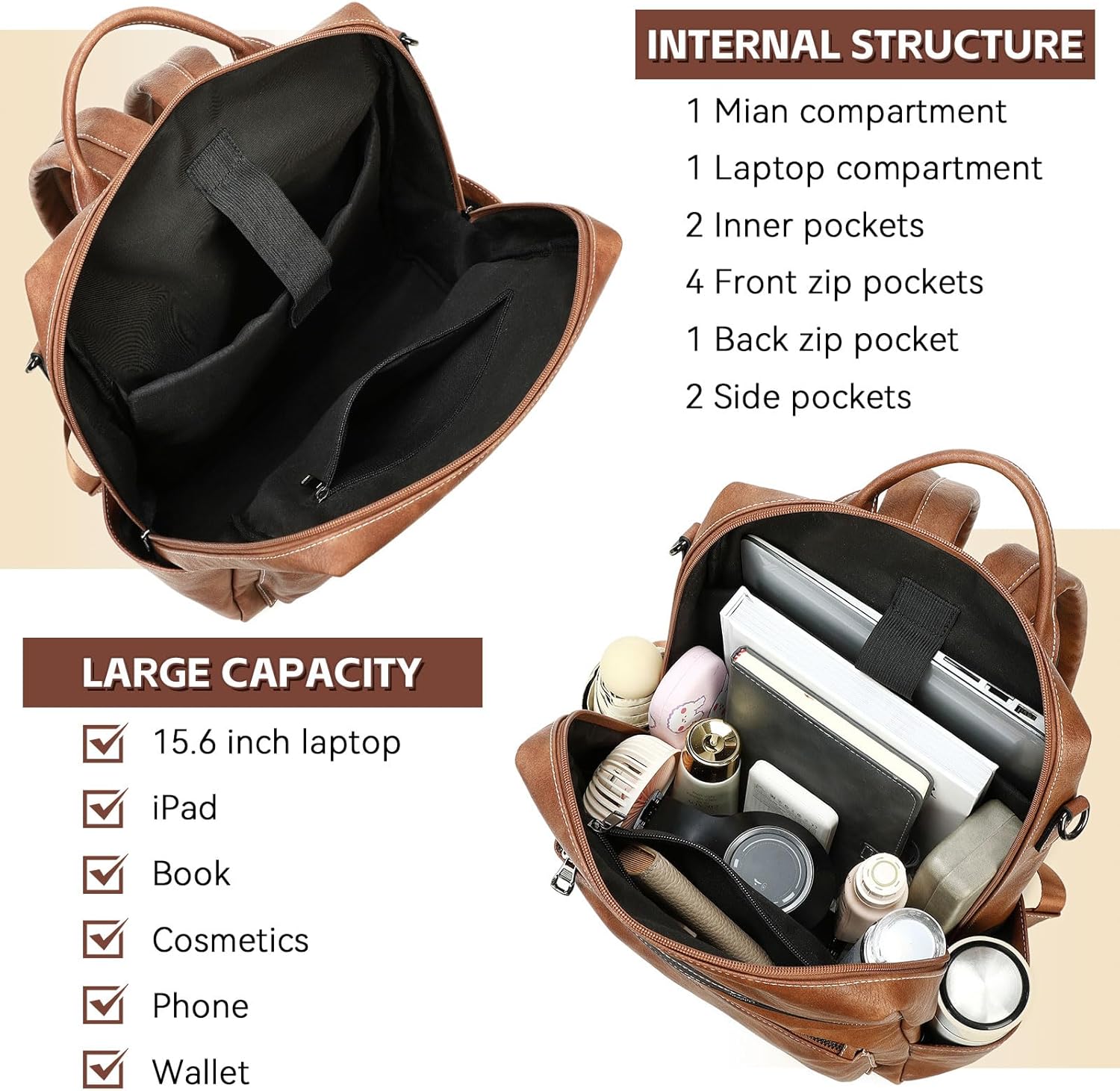 INTERNAL STRUCTURE

1 Mian compartment

1 Laptop compartment

2 Inner pockets

4 Front zip pockets

1 Back zip pocket

2 Side pockets

LARGE CAPACITY

15.6 inch laptop

iPad

Book

Cosmetics

Phone

Wallet