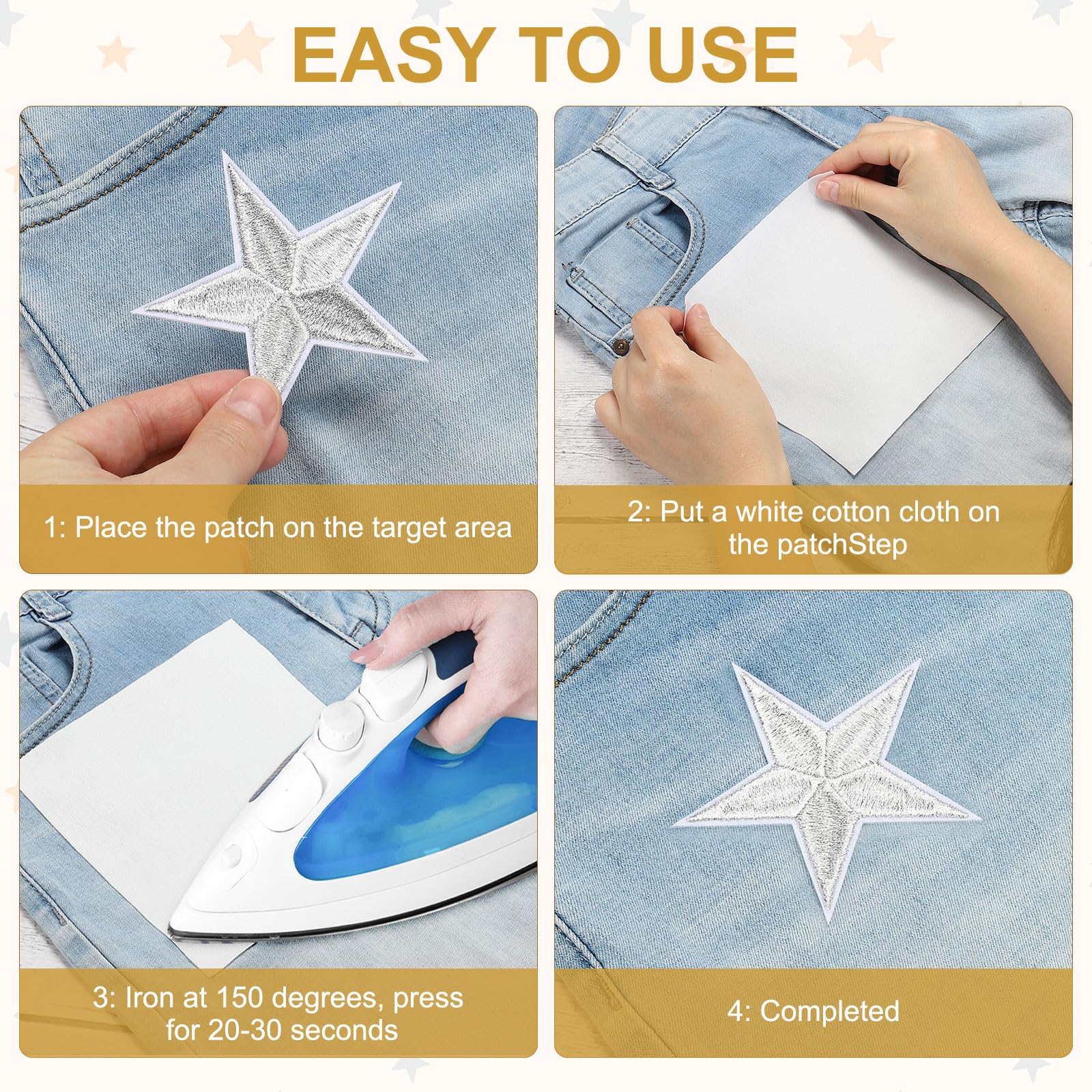 EASY TO USE

1: Place the patch on the target area

2: Put a white cotton cloth on the patchStep

3: Iron at 150 degrees, press for 20-30 seconds

4: Completed