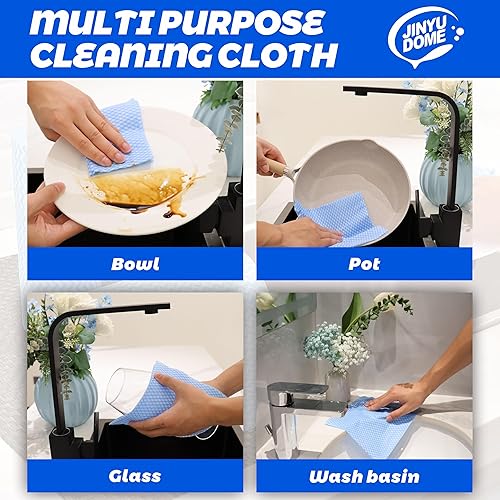 MULTI PURPOSE CLEANING CLOTH

JINYU DOME

Bowl

Pot

Glass

Wash basin