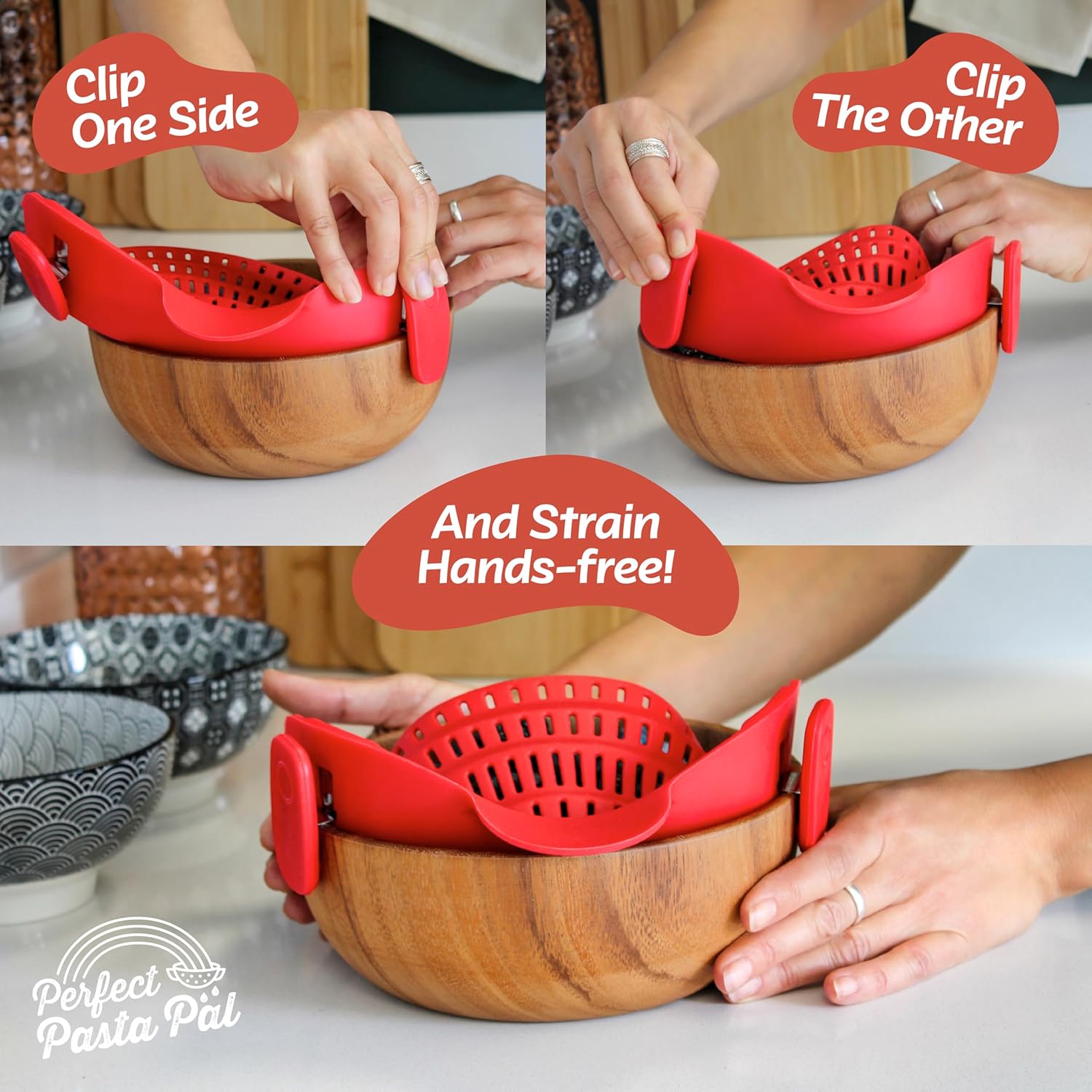 Clip One Side

Clip The Other

And Strain Hands-free!

Perfect Pasta Pal