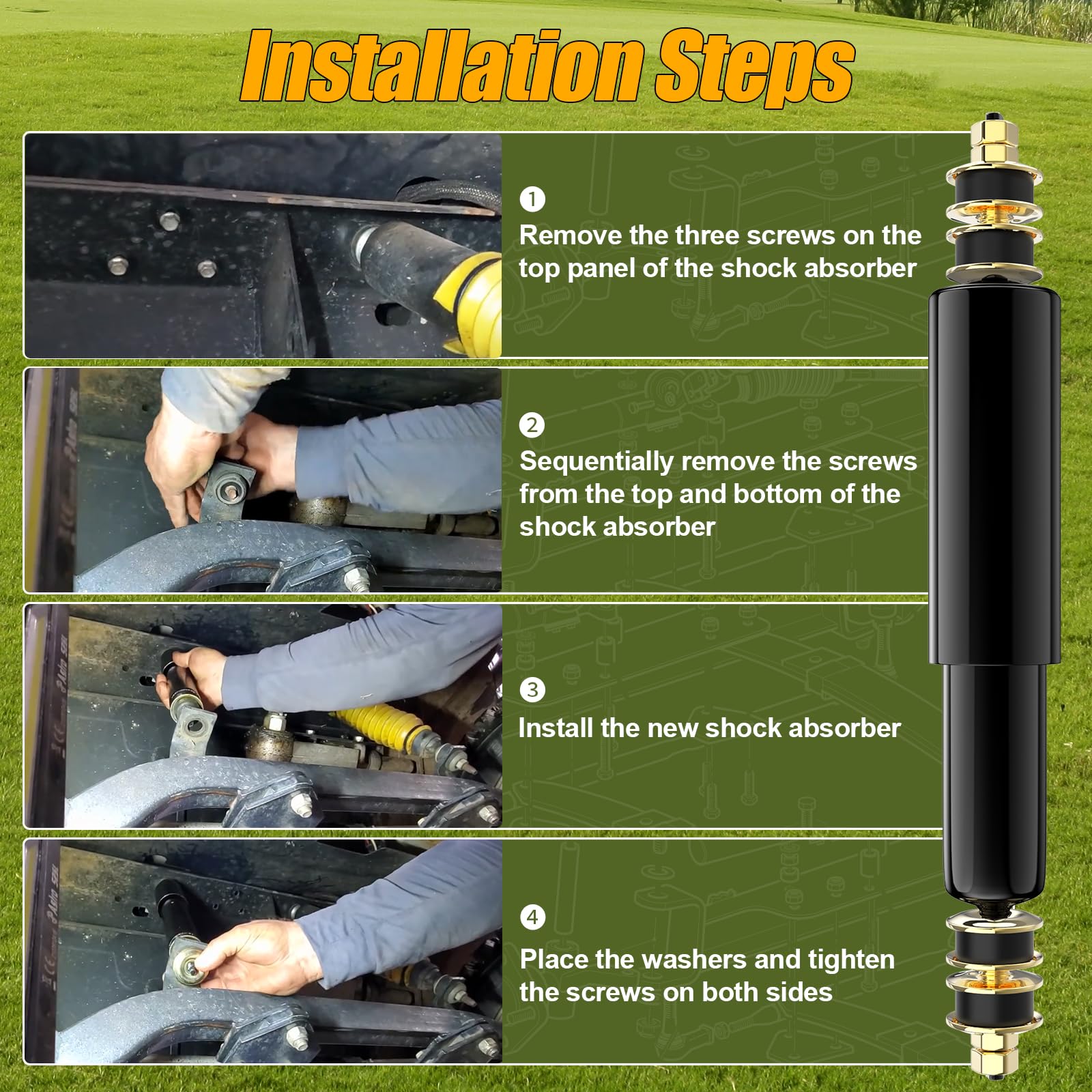 Installation Steps

1
Remove the three screws on the top panel of the shock absorber

2
Sequentially remove the screws from the top and bottom of the shock absorber

3
Install the new shock absorber

4
Place the washers and tighten the screws on both sides