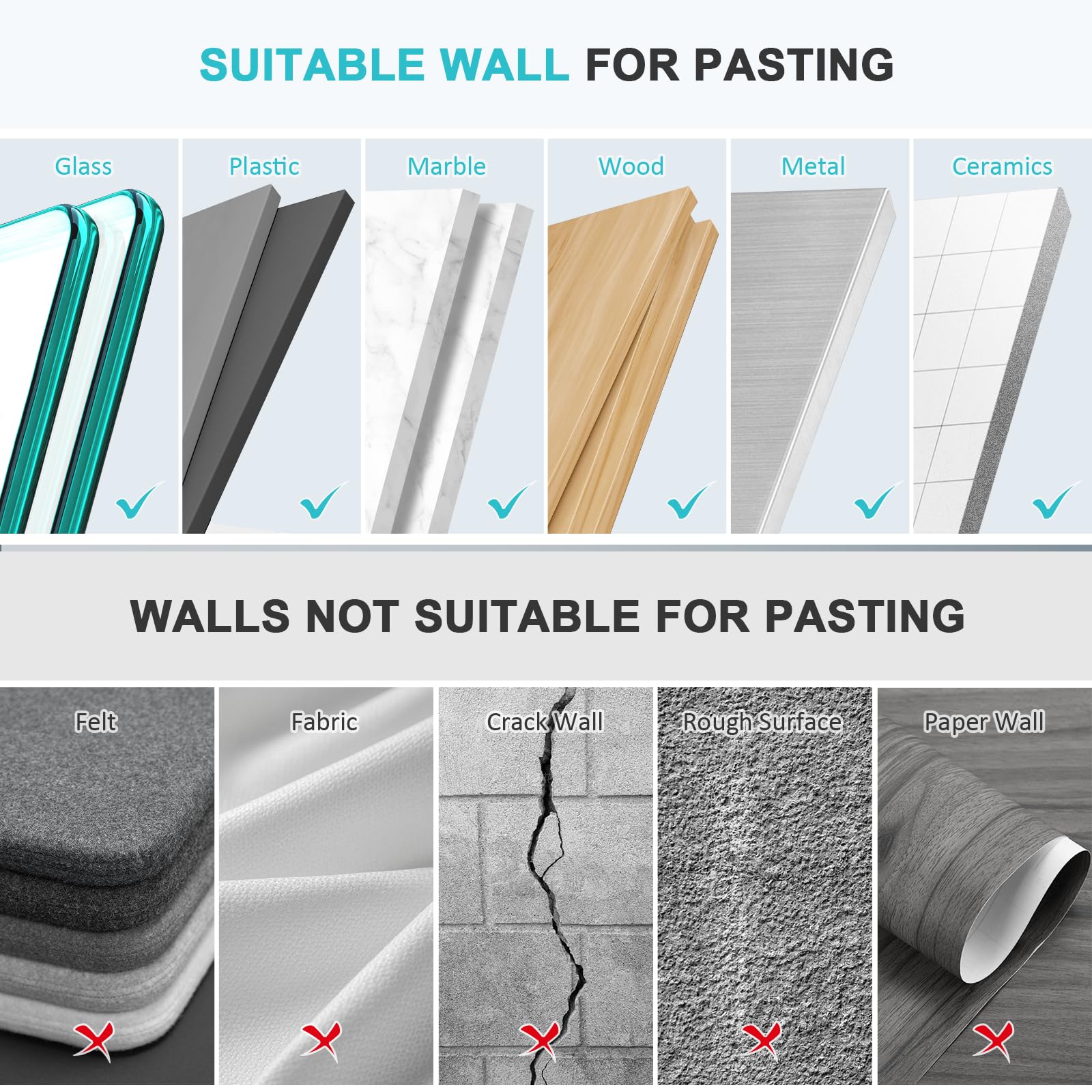 SUITABLE WALL FOR PASTING

Glass

Plastic

Marble

Wood

Metal

Ceramics

WALLS NOT SUITABLE FOR PASTING

Felt

Fabric

Crack Wall

Rough Surface

Paper Wall