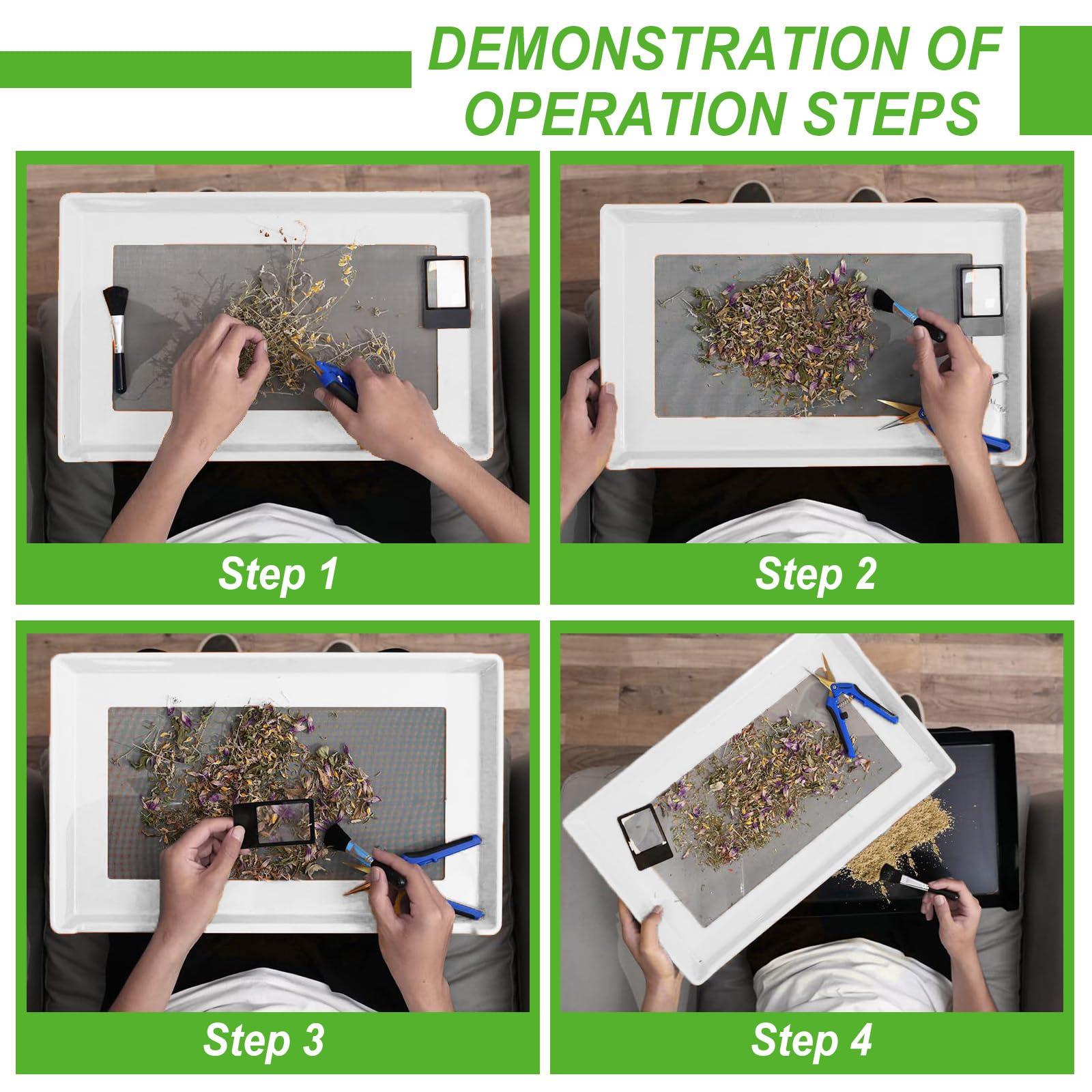 DEMONSTRATION OF OPERATION STEPS

Step 1

Step 2

Step 3

Step 4