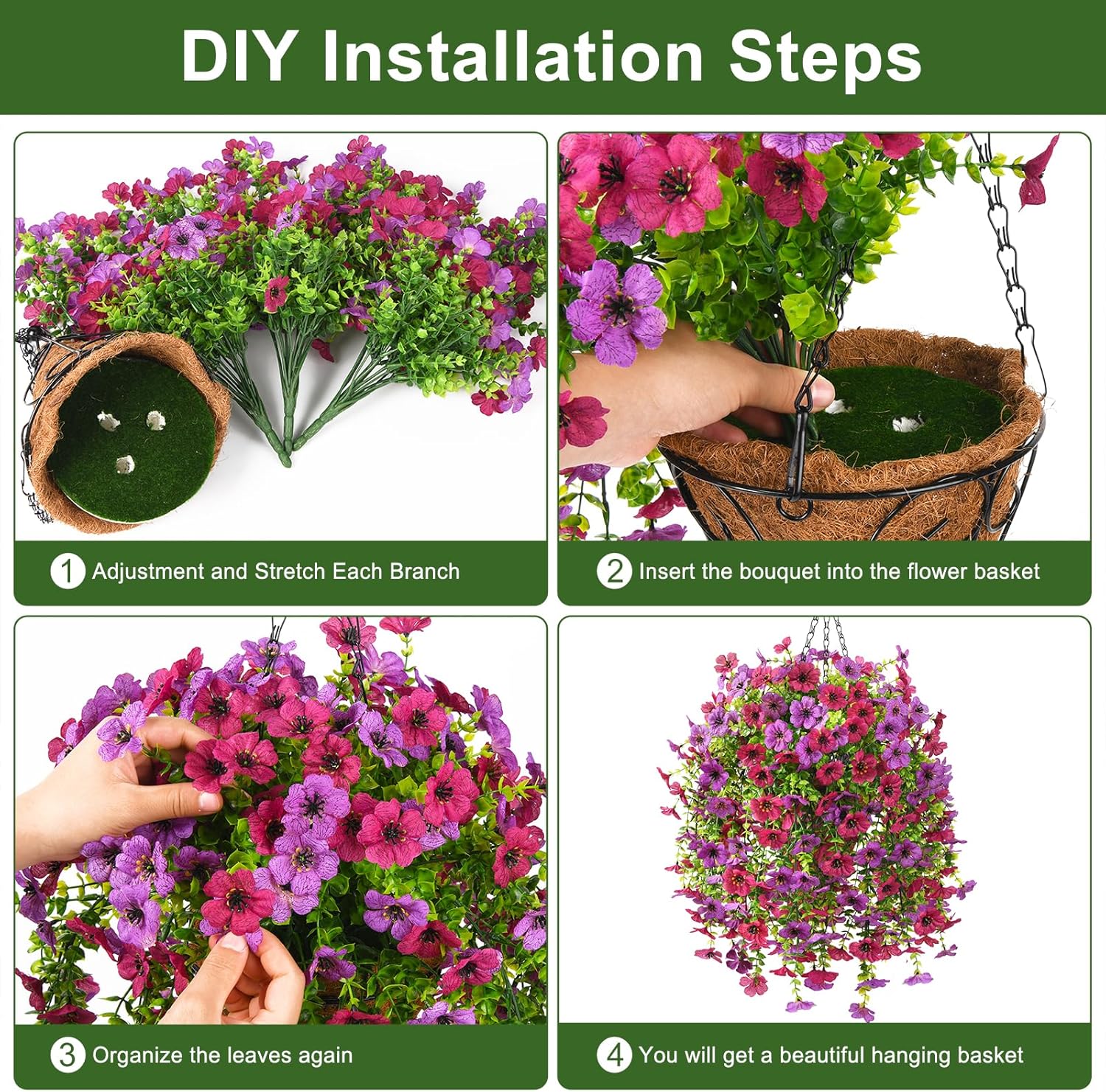 DIY Installation Steps

1 Adjustment and Stretch Each Branch

2 Insert the bouquet into the flower basket

3 Organize the leaves again

4 You will get a beautiful hanging basket