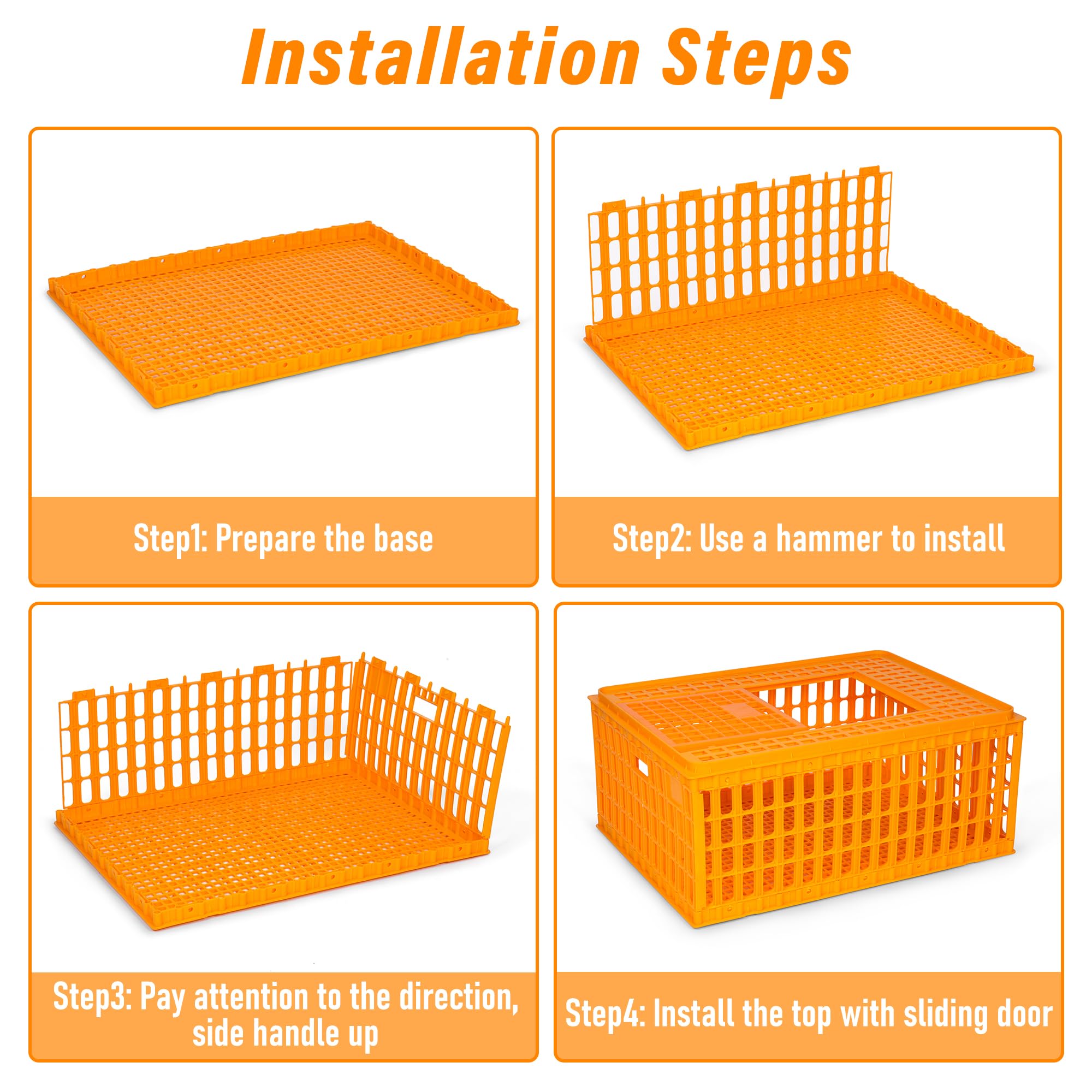 Installation Steps

Step1: Prepare the base

Step2: Use a hammer to install

Step3: Pay attention to the direction, side handle up

Step4: Install the top with sliding door