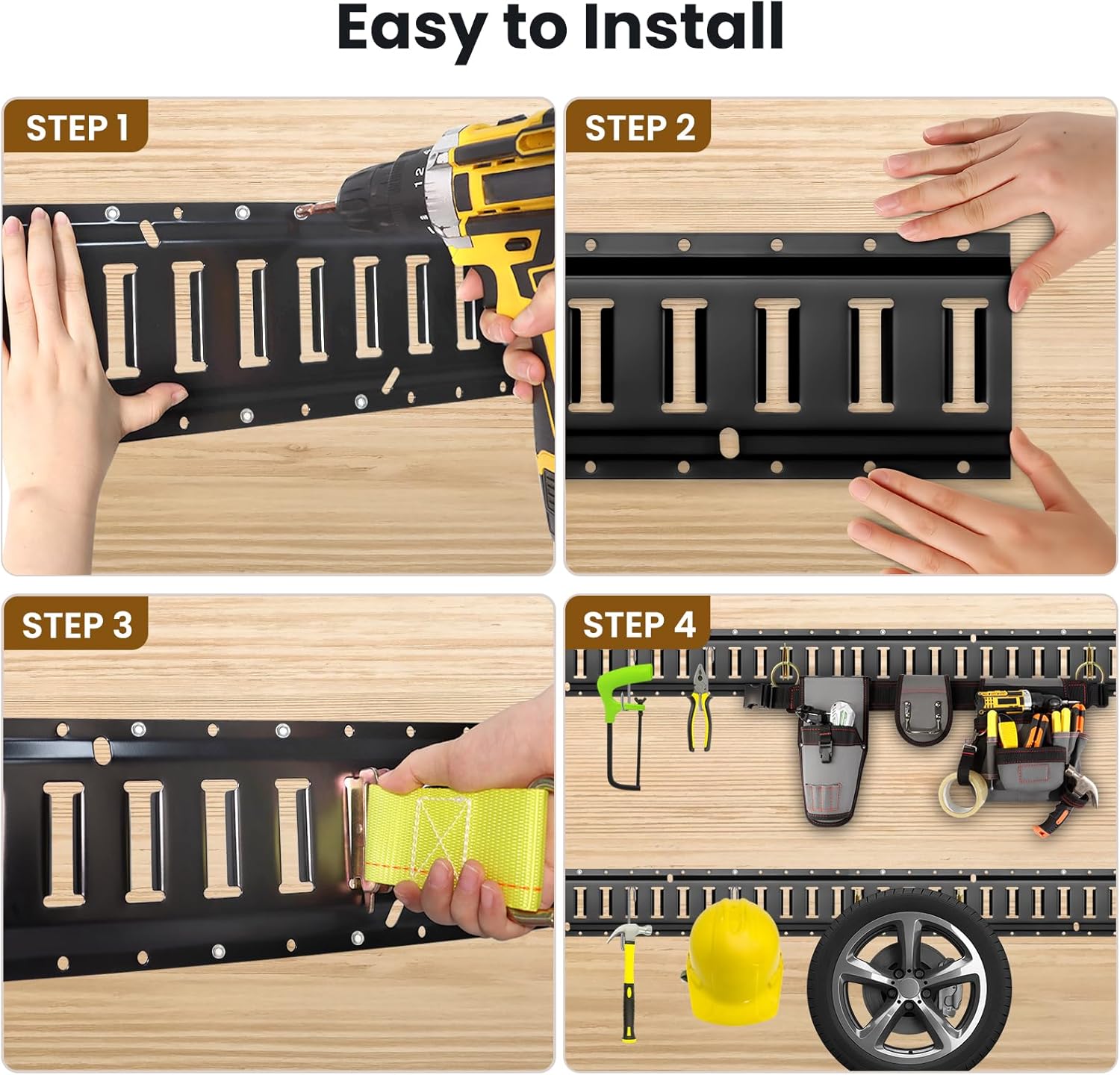 Easy to Install

STEP 1

STEP 2

STEP 3

STEP 4