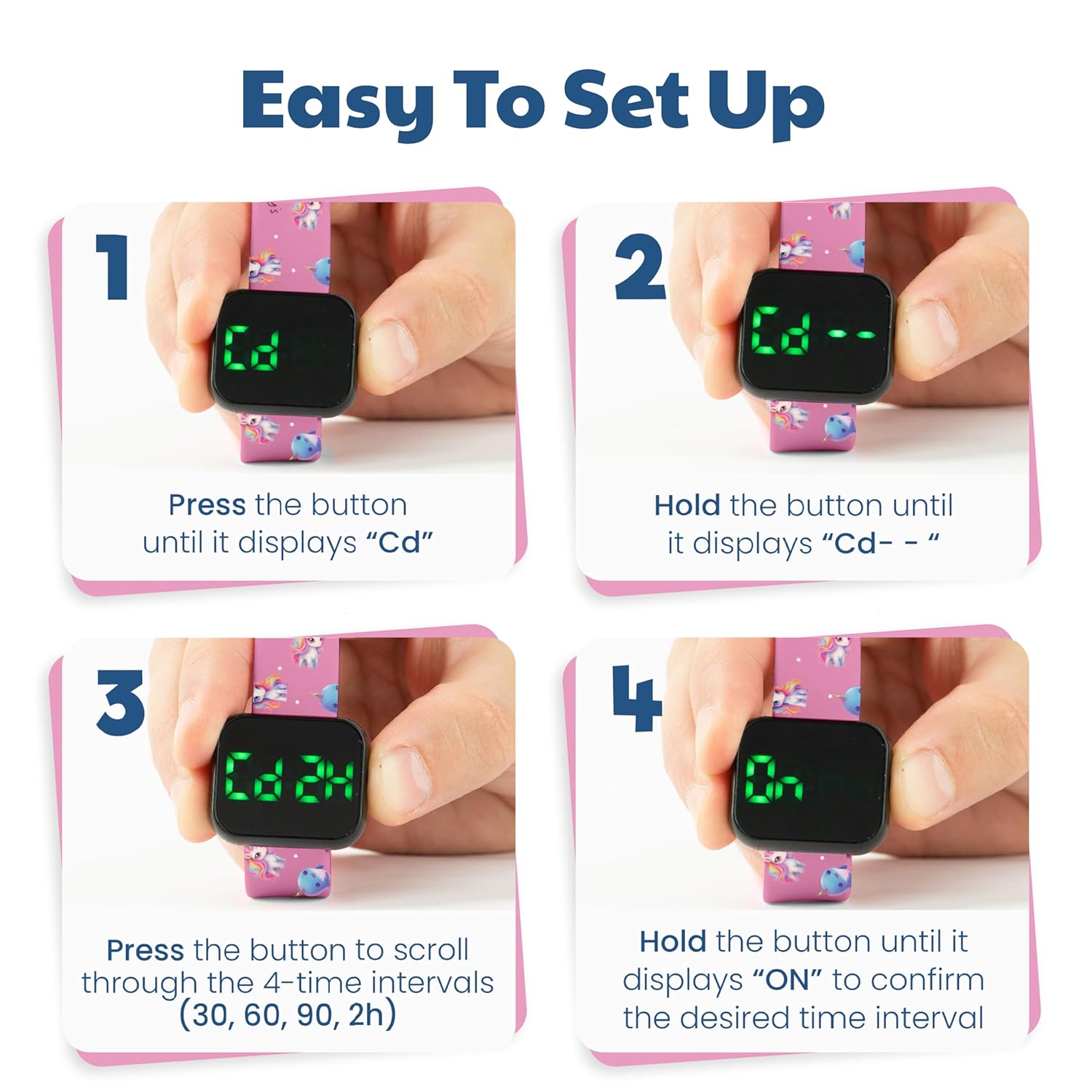 Easy To Set Up

1

Cd

Press the button until it displays “Cd”

2

Cd--

Hold the button until it displays “Cd- - “

3

Cd 2H

Press the button to scroll through the 4-time intervals (30, 60, 90, 2h)

4

On

Hold the button until it displays “ON” to confirm the desired time interval