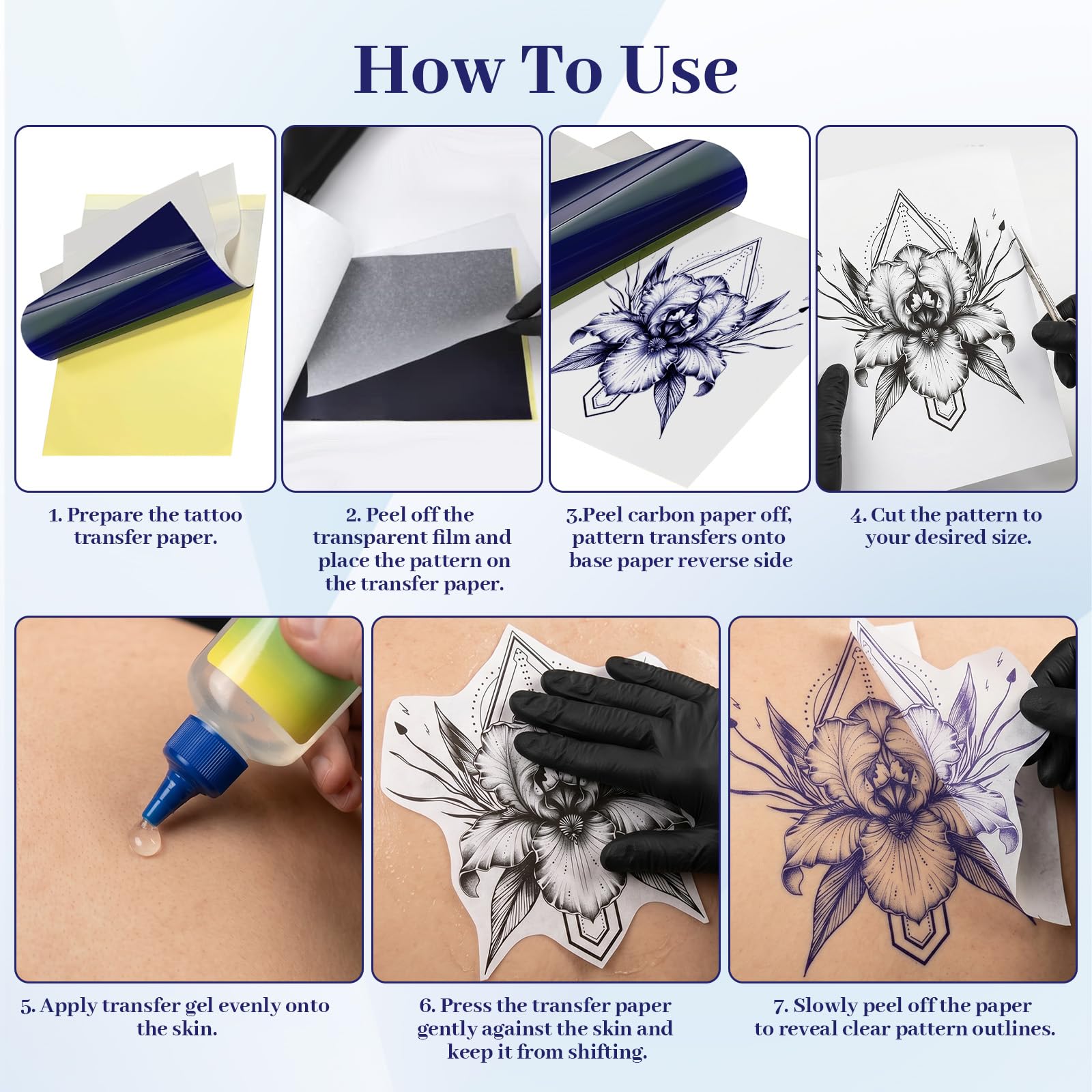 How To Use

1. Prepare the tattoo transfer paper.

2. Peel off the transparent film and place the pattern on the transfer paper.

3.Peel carbon paper off, pattern transfers onto base paper reverse side

4. Cut the pattern to your desired size.

5. Apply transfer gel evenly onto the skin.

6. Press the transfer paper gently against the skin and keep it from shifting.

7. Slowly peel off the paper to reveal clear pattern outlines.