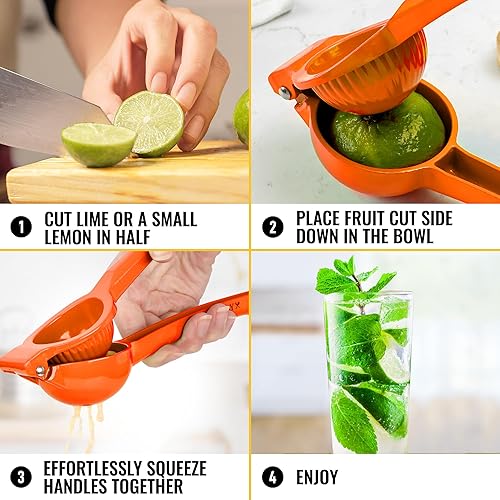 1 CUT LIME OR A SMALL LEMON IN HALF

2 PLACE FRUIT CUT SIDE DOWN IN THE BOWL

3 EFFORTLESSLY SQUEEZE HANDLES TOGETHER

4 ENJOY