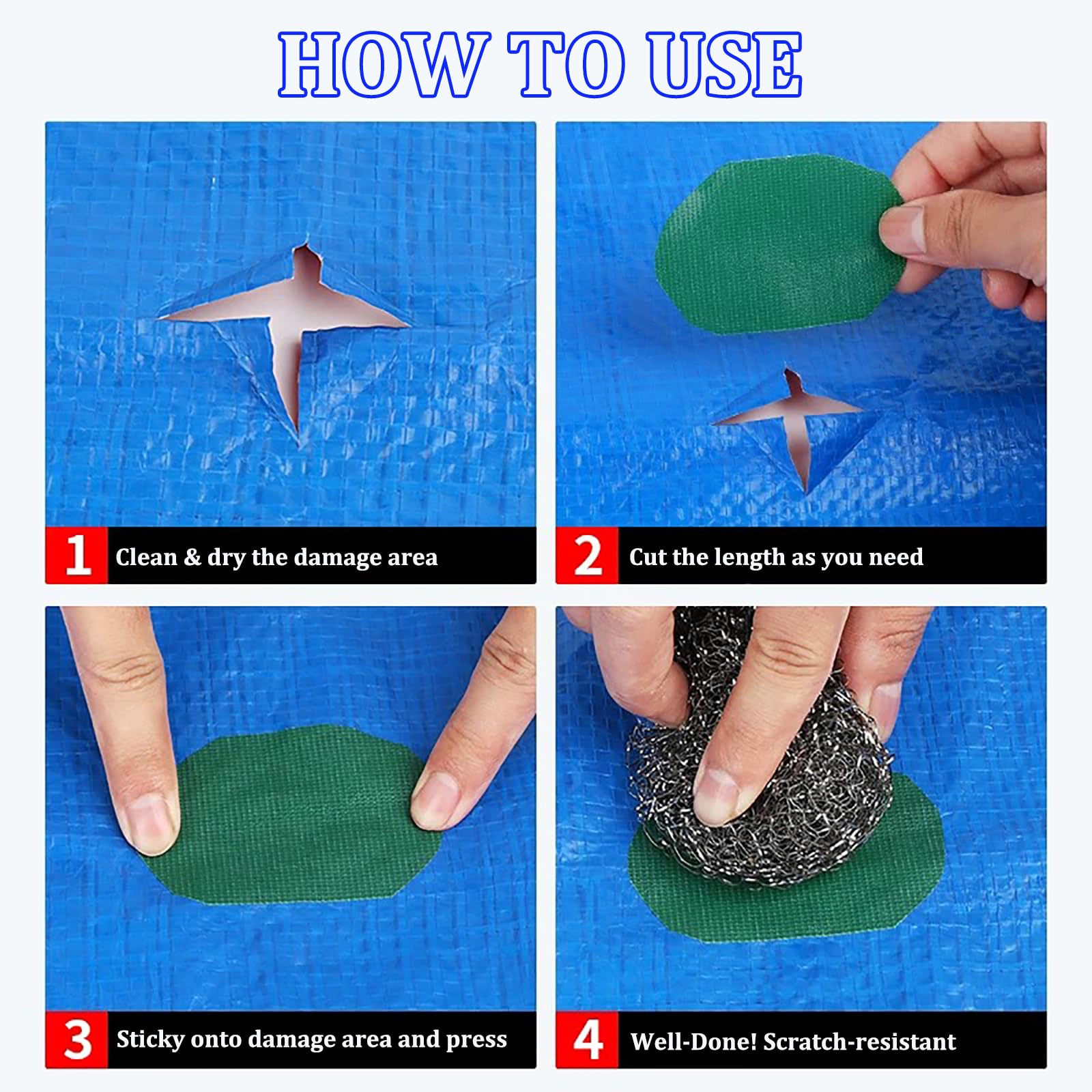 HOW TO USE

1 Clean & dry the damage area

2 Cut the length as you need

3 Sticky onto damage area and press

4 Well-Done! Scratch-resistant