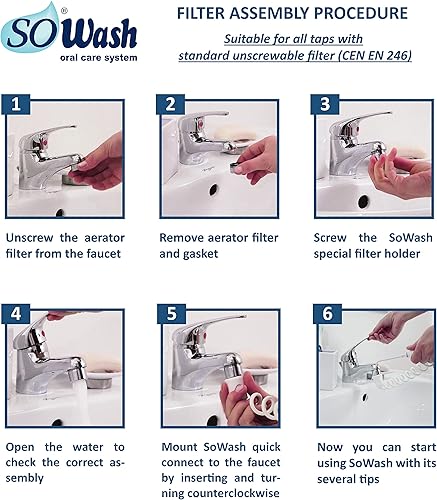 SOWash®
oral care system

FILTER ASSEMBLY PROCEDURE

Suitable for all taps with standard unscrewable filter (CEN EN 246)

1

Unscrew the aerator filter from the faucet

2

Remove aerator filter and gasket

3

Screw the SoWash special filter holder

4

Open the water to check the correct assembly

5

Mount SoWash quick connect to the faucet by inserting and turning counterclockwise

6

Now you can start using SoWash with its several tips