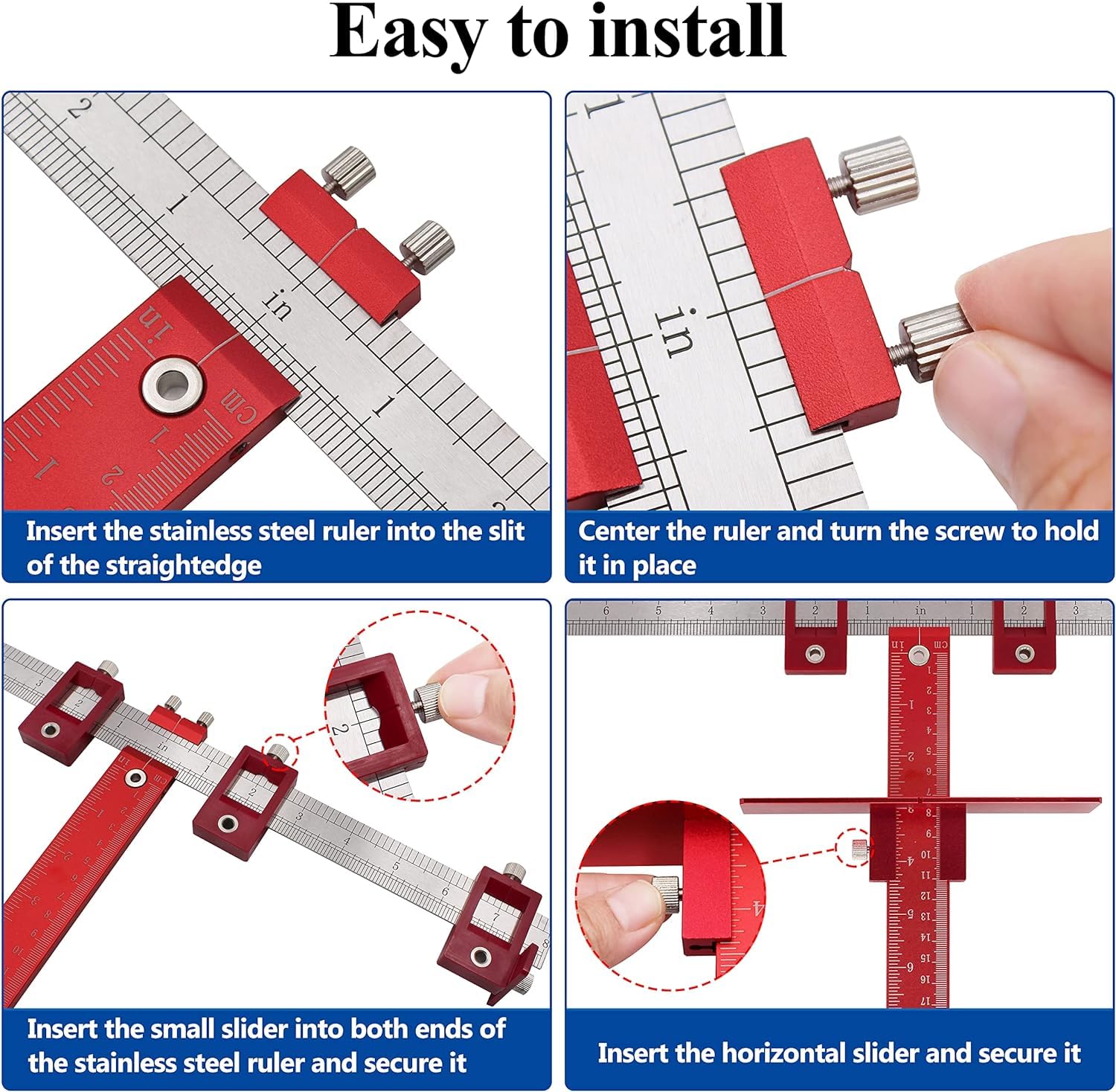 Easy to install

Insert the stainless steel ruler into the slit of the straightedge

Center the ruler and turn the screw to hold it in place

Insert the small slider into both ends of the stainless steel ruler and secure it

Insert the horizontal slider and secure it