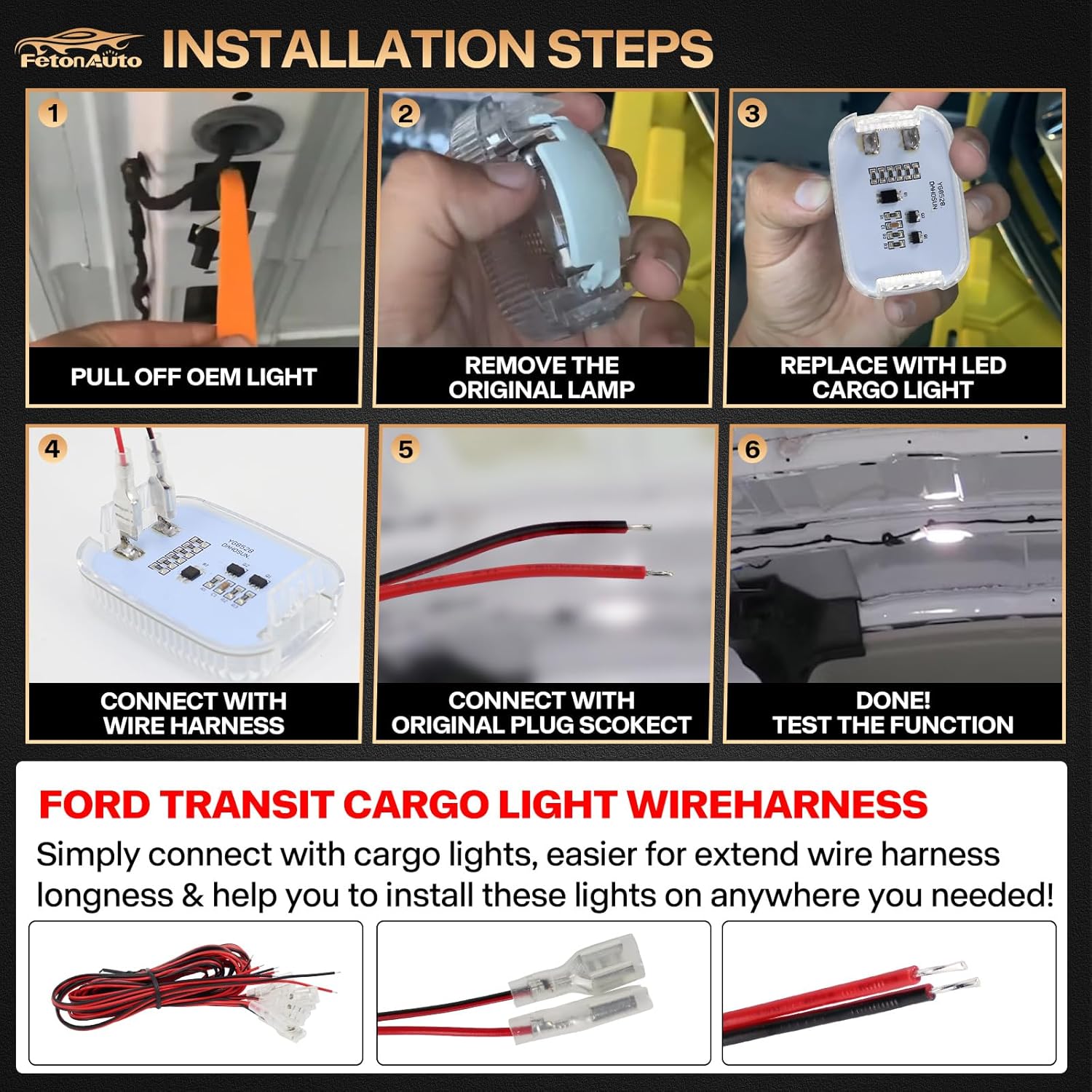 FetonAuto INSTALLATION STEPS

1
PULL OFF OEM LIGHT

2
REMOVE THE ORIGINAL LAMP

3
YGB528 DAHOSUN
REPLACE WITH LED CARGO LIGHT

4
YGB528 DAHOSUN
CONNECT WITH WIRE HARNESS

5
CONNECT WITH ORIGINAL PLUG SCOKECT

6
DONE! TEST THE FUNCTION

FORD TRANSIT CARGO LIGHT WIREHARNESS
Simply connect with cargo lights, easier for extend wire harness longness & help you to install these lights on anywhere you needed!