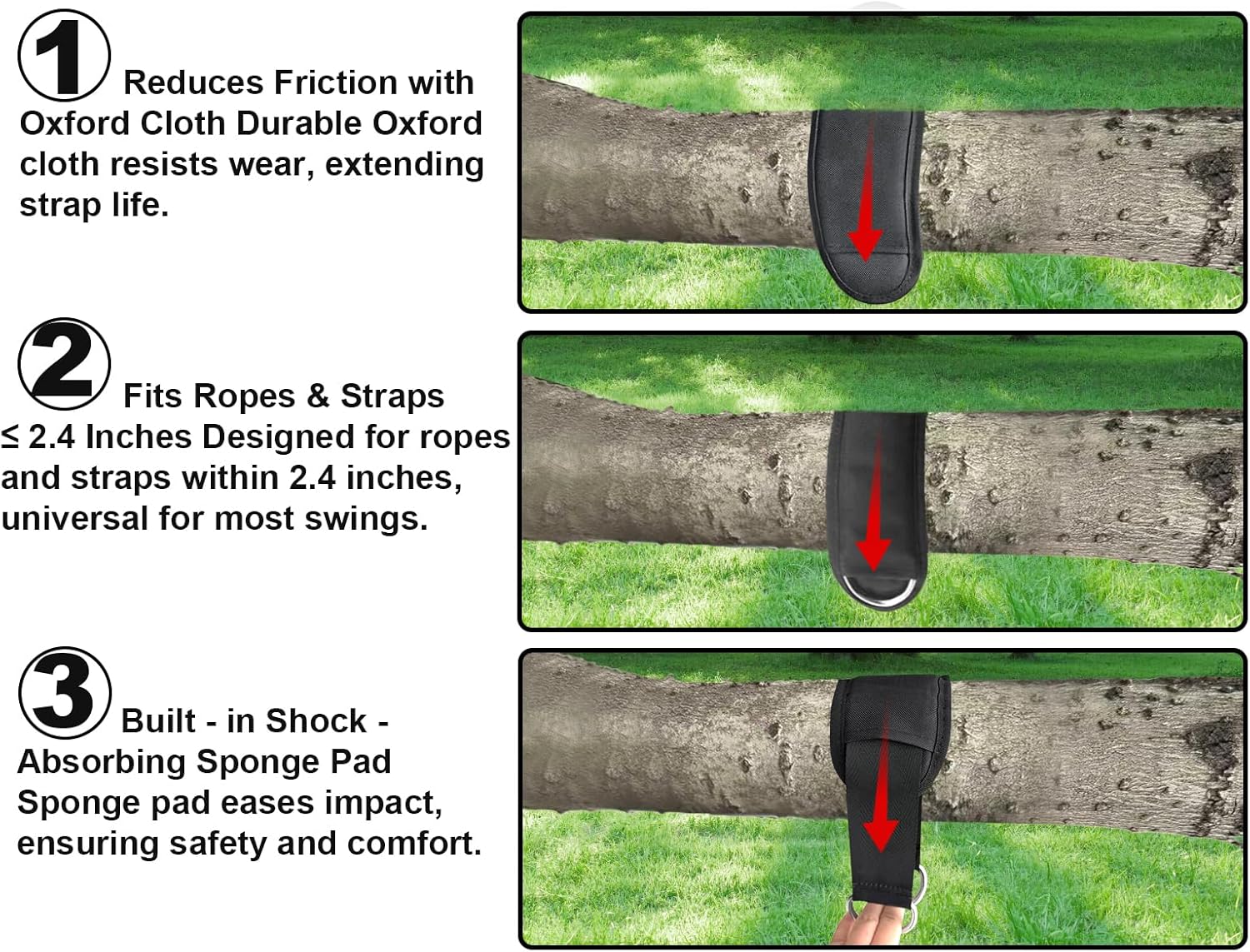 1 Reduces Friction with Oxford Cloth Durable Oxford cloth resists wear, extending strap life.

2 Fits Ropes & Straps ≤ 2.4 Inches Designed for ropes and straps within 2.4 inches, universal for most swings.

3 Built - in Shock - Absorbing Sponge Pad Sponge pad eases impact, ensuring safety and comfort.