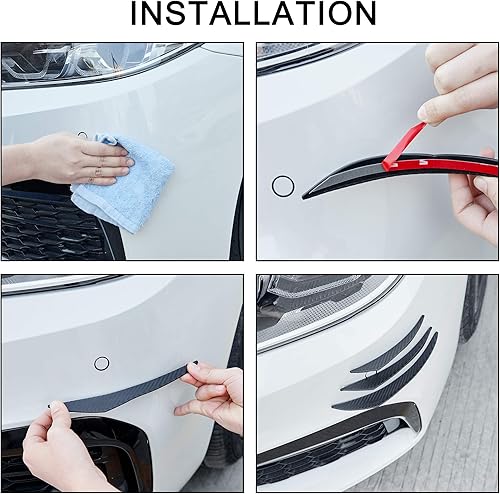 INSTALLATION