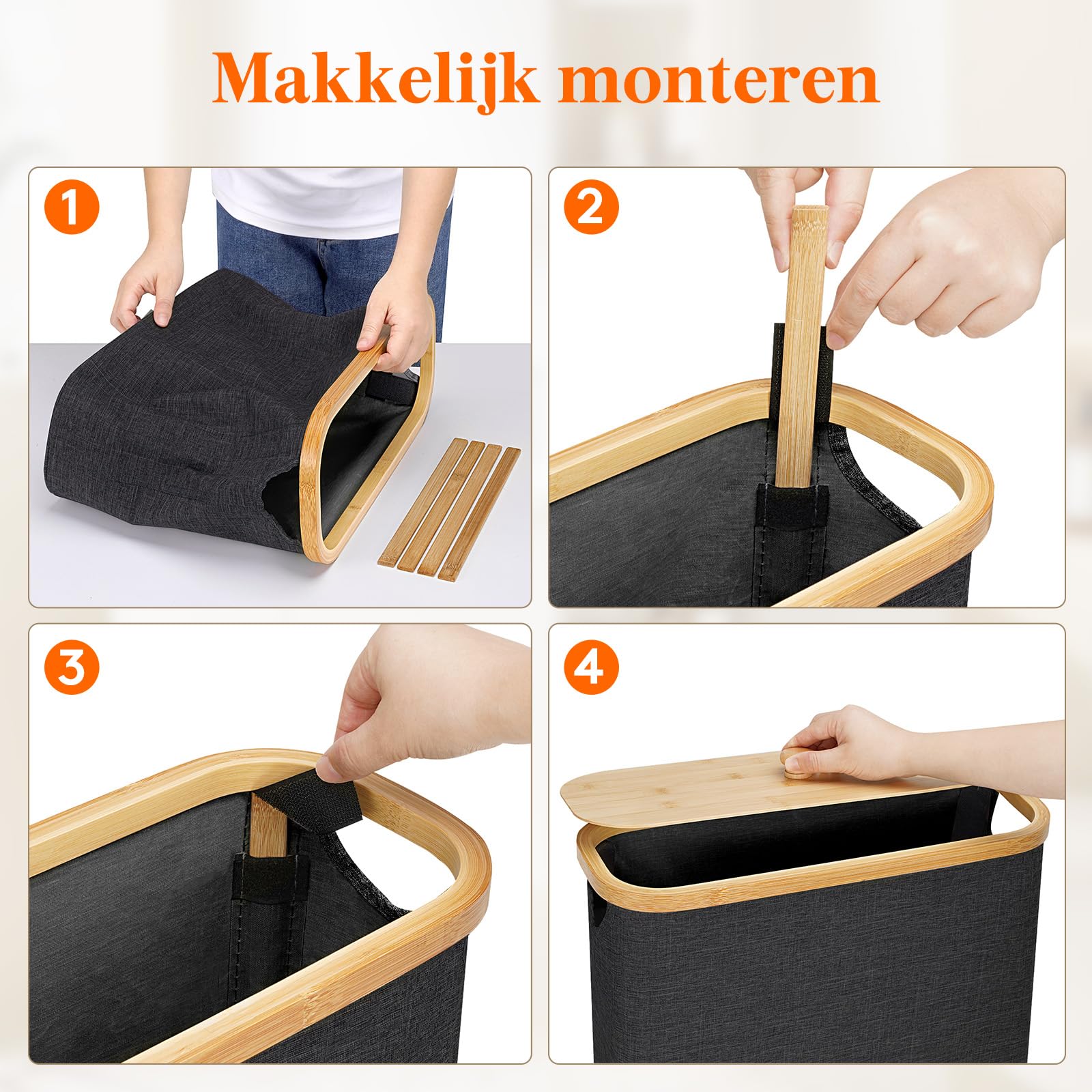 Makkelijk monteren

1

2

3

4