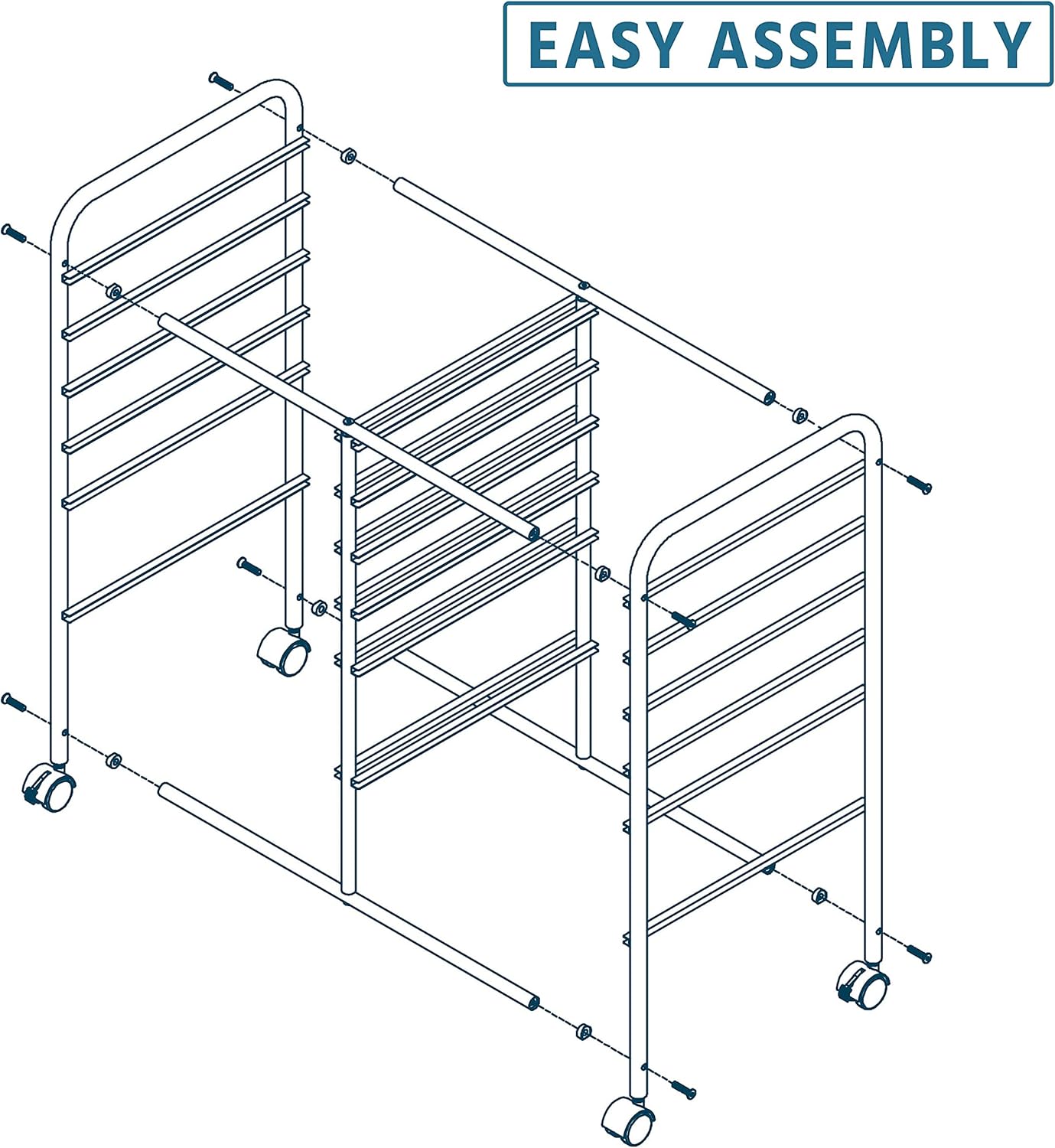 EASY ASSEMBLY