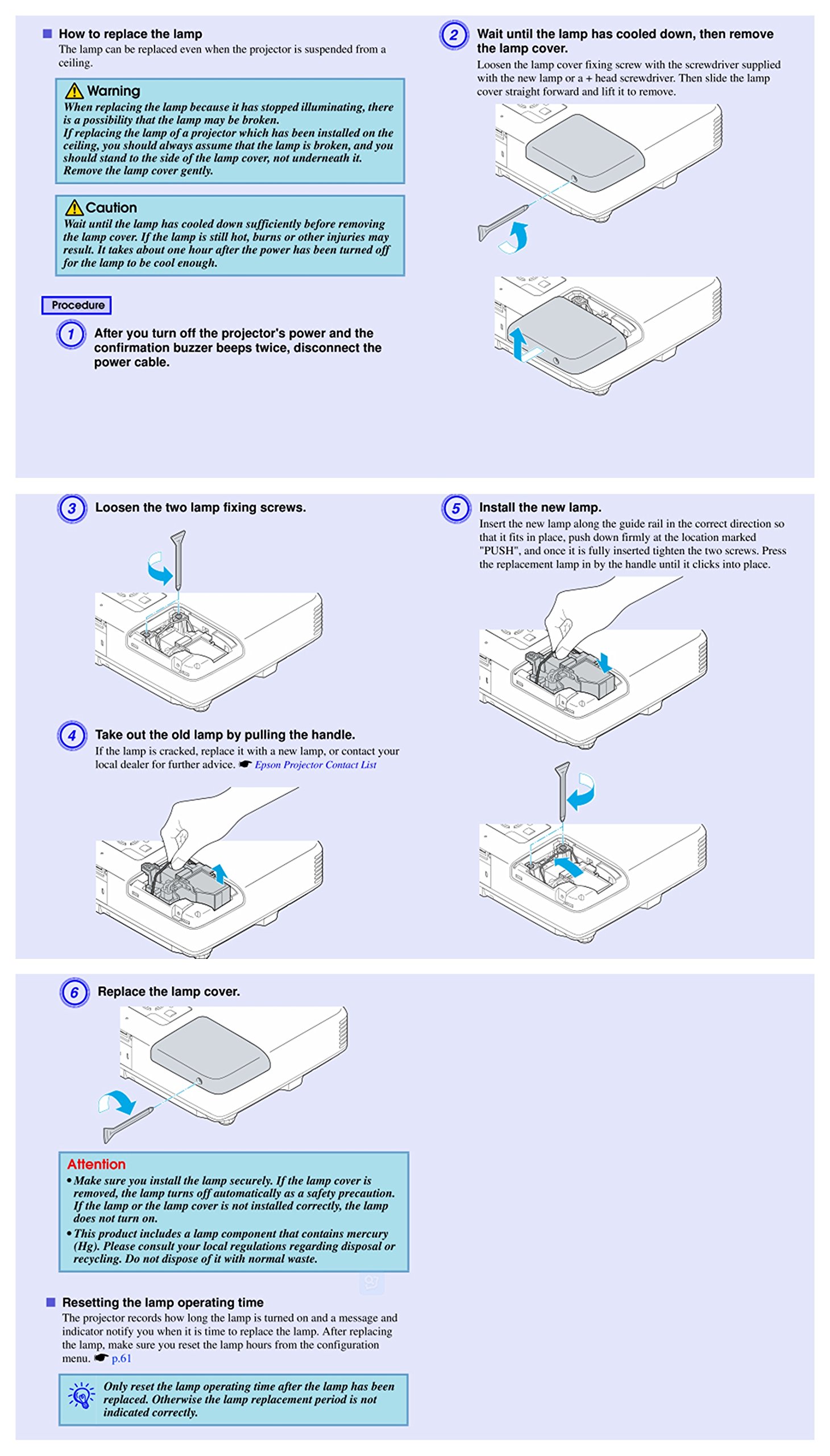 How to replace the lamp

The lamp can be replaced even when the projector is suspended from a ceiling.

Warning

When replacing the lamp because it has stopped illuminating, there is a possibility that the lamp may be broken.
If replacing the lamp of a projector which has been installed on the ceiling, you should always assume that the lamp is broken, and you should stand to the side of the lamp cover, not underneath it.
Remove the lamp cover gently.

Caution

Wait until the lamp has cooled down sufficiently before removing the lamp cover. If the lamp is still hot, burns or other injuries may result. It takes about one hour after the power has been turned off for the lamp to be cool enough.

Procedure

1 After you turn off the projector's power and the confirmation buzzer beeps twice, disconnect the power cable.

2 Wait until the lamp has cooled down, then remove the lamp cover.

Loosen the lamp cover fixing screw with the screwdriver supplied with the new lamp or a + head screwdriver. Then slide the lamp cover straight forward and lift it to remove.

3 Loosen the two lamp fixing screws.

4 Take out the old lamp by pulling the handle.

If the lamp is cracked, replace it with a new lamp, or contact your local dealer for further advice. ☛ Epson Projector Contact List

5 Install the new lamp.

Insert the new lamp along the guide rail in the correct direction so that it fits in place, push down firmly at the location marked "PUSH", and once it is fully inserted tighten the two screws. Press the replacement lamp in by the handle until it clicks into place.

6 Replace the lamp cover.

Attention

• Make sure you install the lamp securely. If the lamp cover is removed, the lamp turns off automatically as a safety precaution. If the lamp or the lamp cover is not installed correctly, the lamp does not turn on.
• This product includes a lamp component that contains mercury (Hg). Please consult your local regulations regarding disposal or recycling. Do not dispose of it with normal waste.

Resetting the lamp operating time

The projector records how long the lamp is turned on and a message and indicator notify you when it is time to replace the lamp. After replacing the lamp, make sure you reset the lamp hours from the configuration menu. ☛ p.61

Only reset the lamp operating time after the lamp has been replaced. Otherwise the lamp replacement period is not indicated correctly.