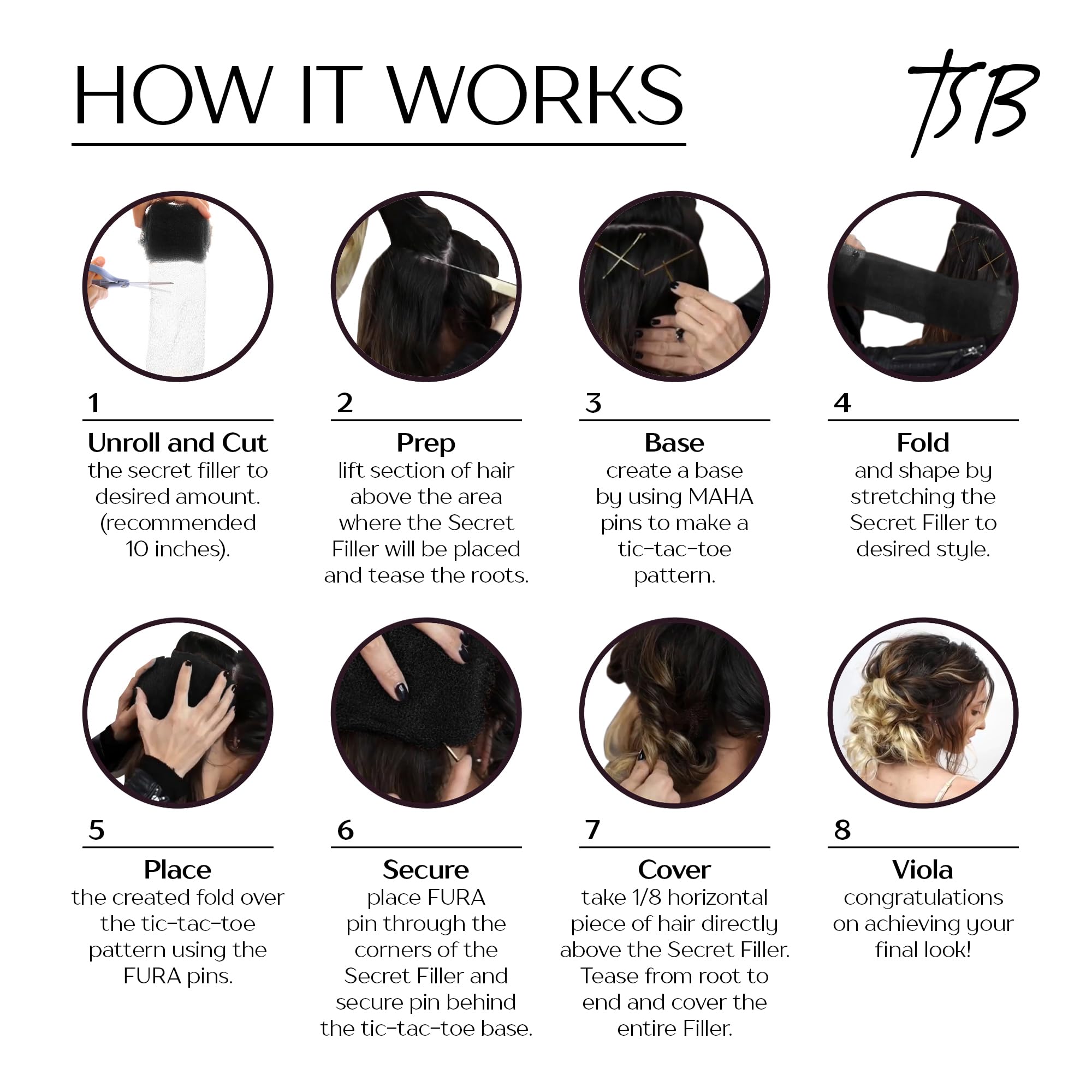 HOW IT WORKS

TSB

1

Unroll and Cut
the secret filler to desired amount. (recommended 10 inches).

2

Prep
lift section of hair above the area where the Secret Filler will be placed and tease the roots.

3

Base
create a base by using MAHA pins to make a tic-tac-toe pattern.

4

Fold
and shape by stretching the Secret Filler to desired style.

5

Place
the created fold over the tic-tac-toe pattern using the FURA pins.

6

Secure
place FURA pin through the corners of the Secret Filler and secure pin behind the tic-tac-toe base.

7

Cover
take 1/8 horizontal piece of hair directly above the Secret Filler. Tease from root to end and cover the entire Filler.

8

Viola
congratulations on achieving your final look!