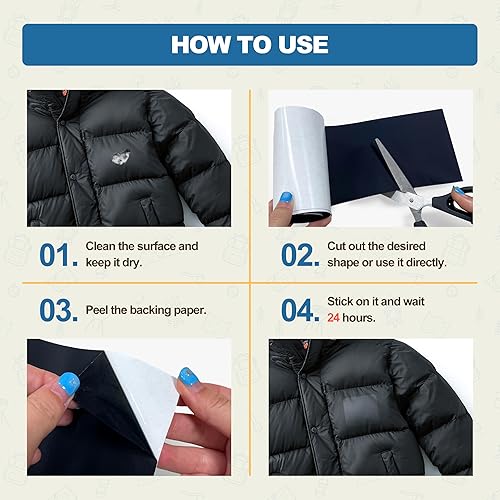 HOW TO USE

01. Clean the surface and keep it dry.

02. Cut out the desired shape or use it directly.

03. Peel the backing paper.

04. Stick on it and wait 24 hours.