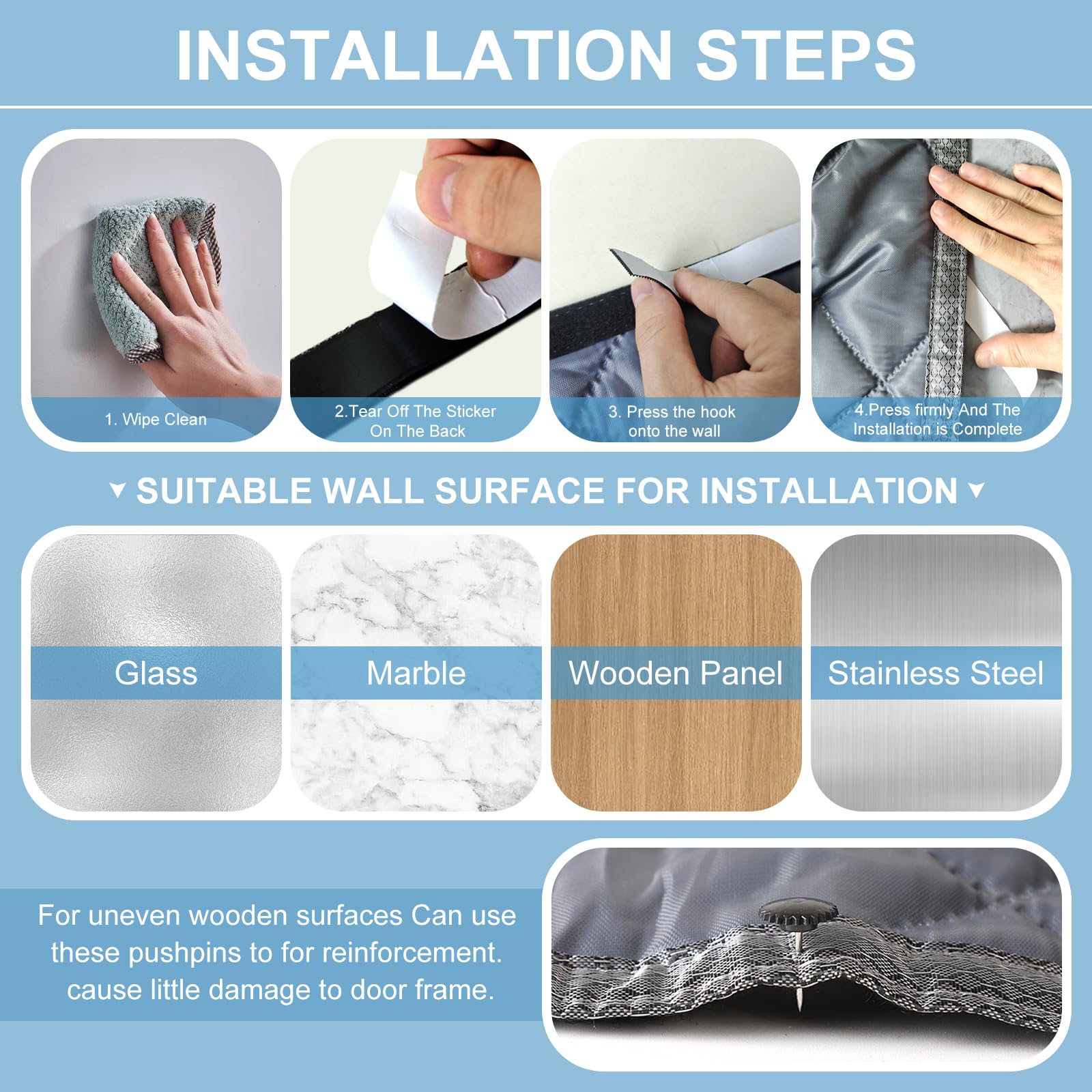 INSTALLATION STEPS

1. Wipe Clean

2.Tear Off The Sticker On The Back

3. Press the hook onto the wall

4.Press firmly And The Installation is Complete

SUITABLE WALL SURFACE FOR INSTALLATION

Glass

Marble

Wooden Panel

Stainless Steel

For uneven wooden surfaces Can use these pushpins to for reinforcement. cause little damage to door frame.