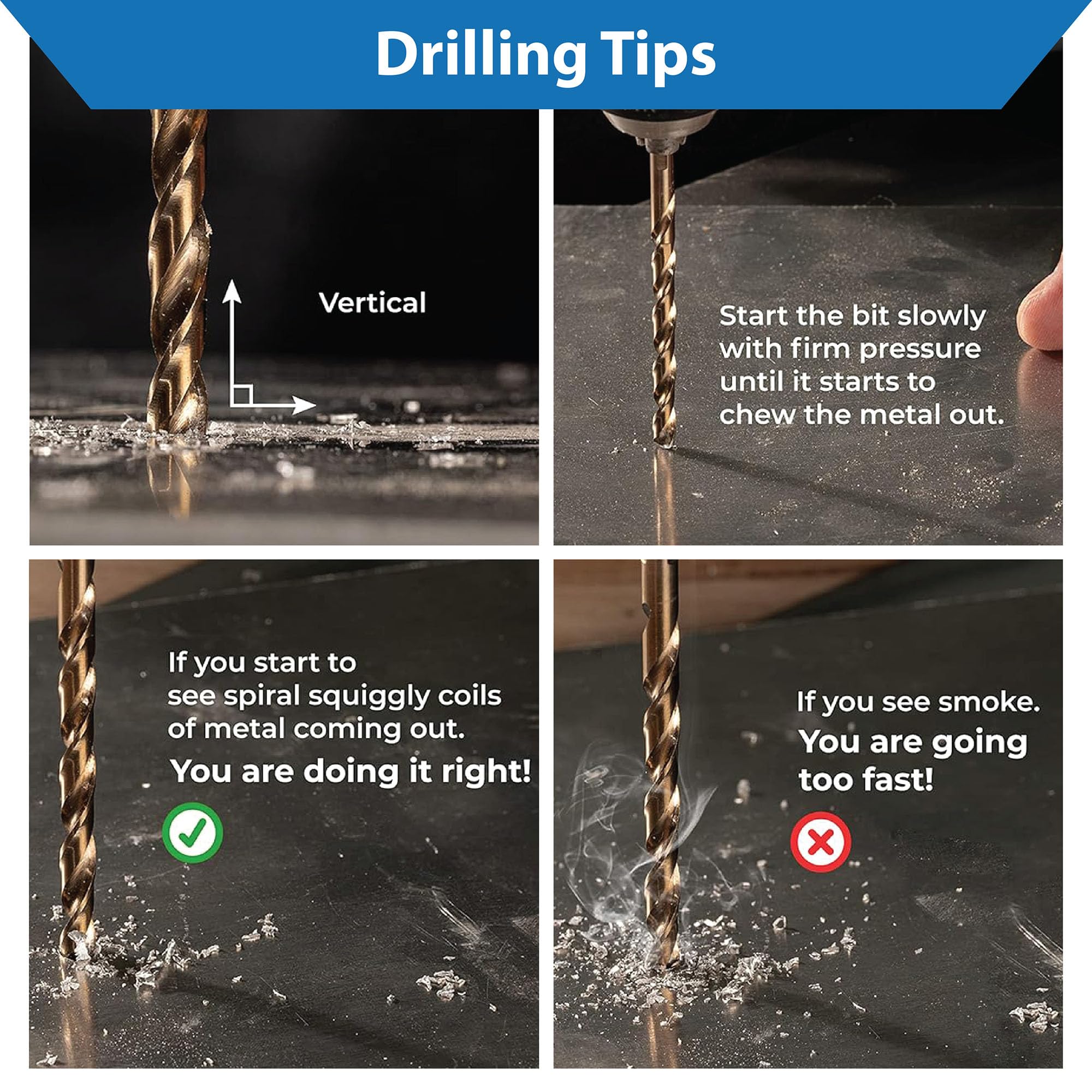 Drilling Tips

Vertical

Start the bit slowly with firm pressure until it starts to chew the metal out.

If you start to see spiral squiggly coils of metal coming out.

You are doing it right!

If you see smoke.

You are going too fast!