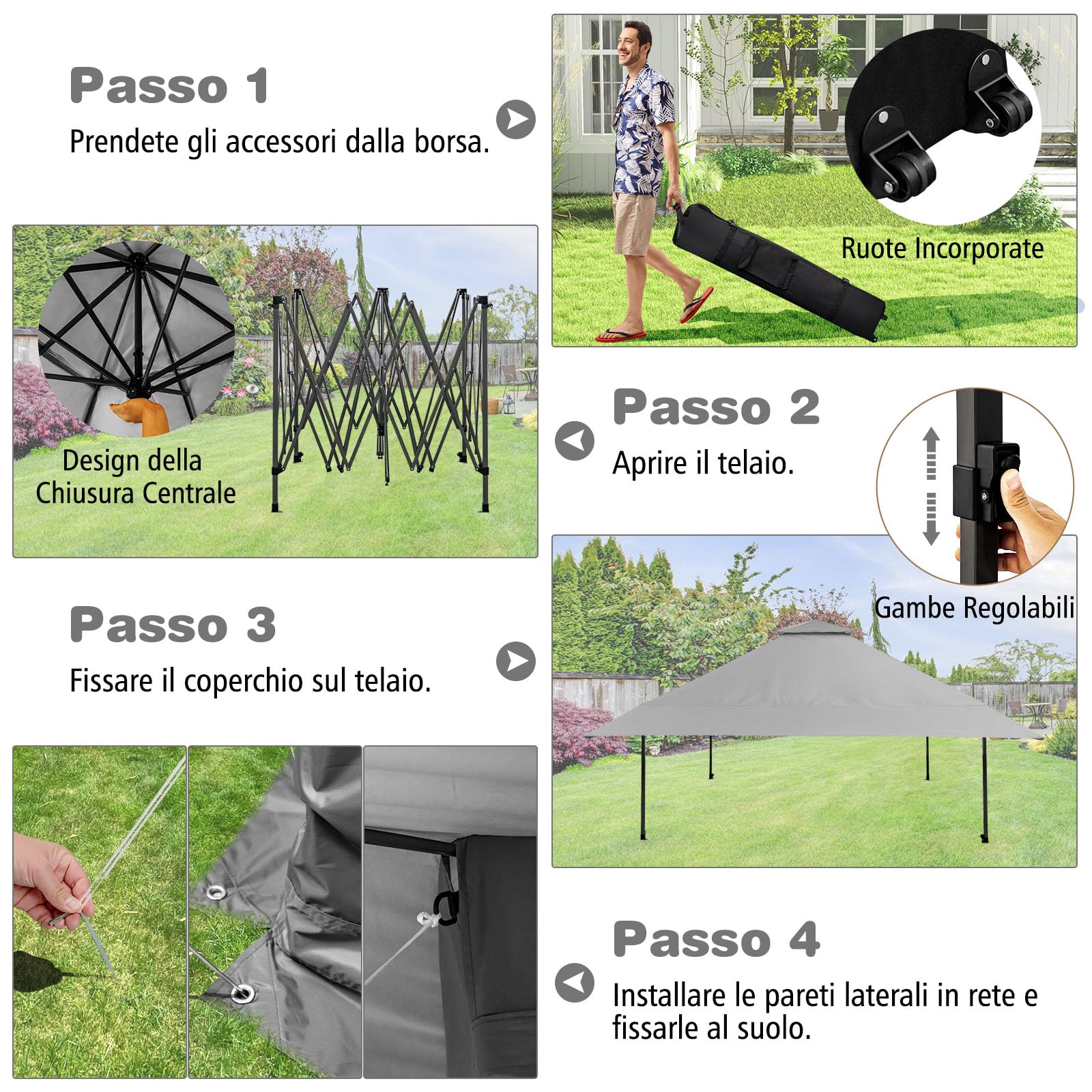 Passo 1
Prendete gli accessori dalla borsa.

Ruote Incorporate

Design della Chiusura Centrale

Passo 2
Aprire il telaio.

Gambe Regolabili

Passo 3
Fissare il coperchio sul telaio.

Passo 4
Installare le pareti laterali in rete e fissarle al suolo.