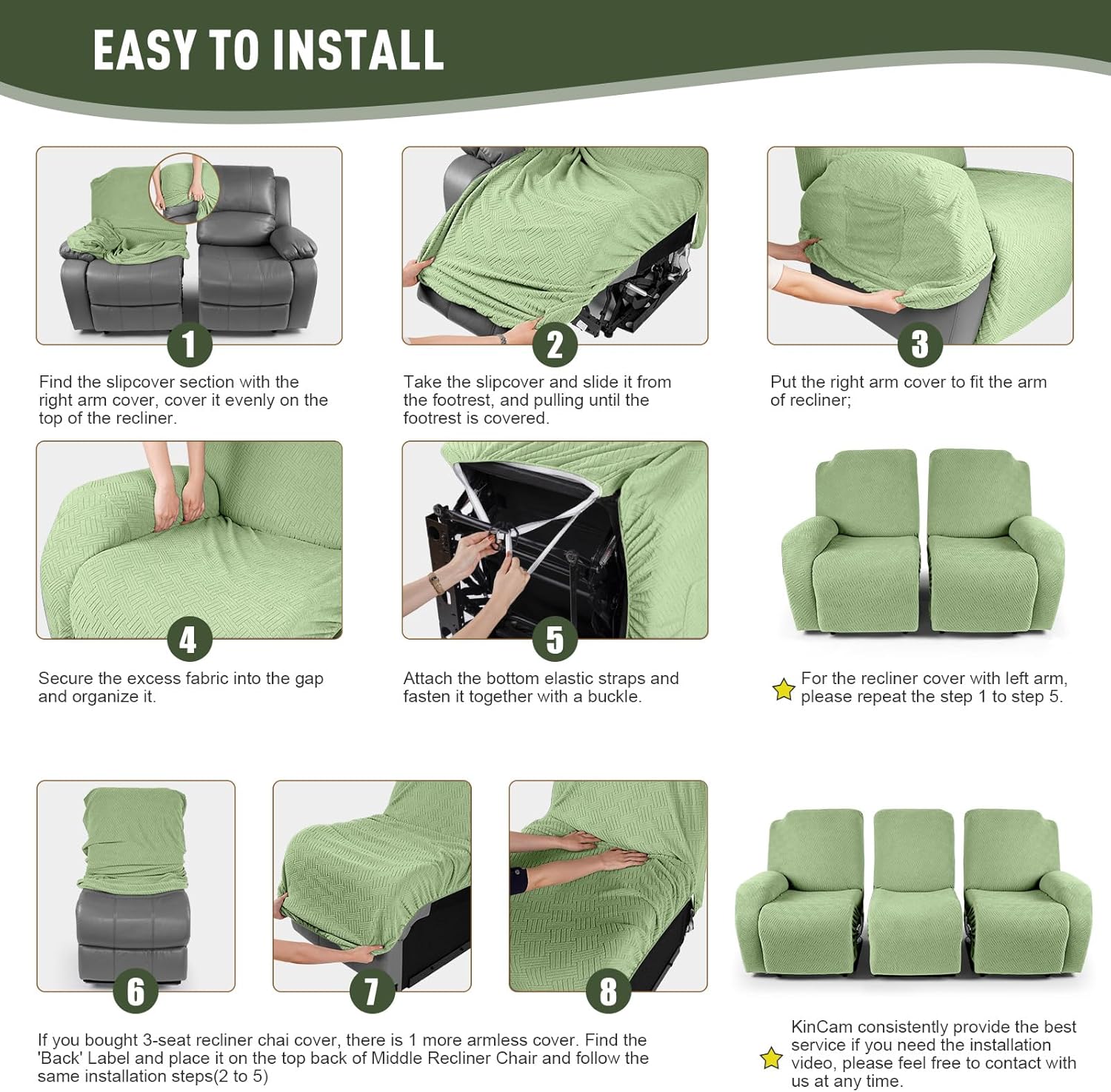 EASY TO INSTALL

1

Find the slipcover section with the right arm cover, cover it evenly on the top of the recliner.

2

Take the slipcover and slide it from the footrest, and pulling until the footrest is covered.

3

Put the right arm cover to fit the arm of recliner;

4

Secure the excess fabric into the gap and organize it.

5

Attach the bottom elastic straps and fasten it together with a buckle.

For the recliner cover with left arm, please repeat the step 1 to step 5.

6

7

8

If you bought 3-seat recliner chai cover, there is 1 more armless cover. Find the 'Back' Label and place it on the top back of Middle Recliner Chair and follow the same installation steps(2 to 5)

KinCam consistently provide the best service if you need the installation video, please feel free to contact with us at any time.