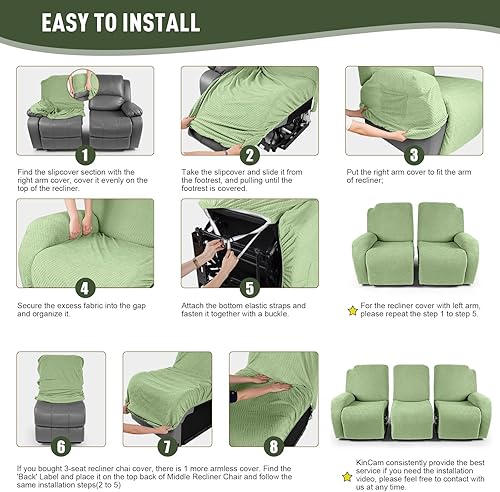 EASY TO INSTALL

1

Find the slipcover section with the right arm cover, cover it evenly on the top of the recliner.

2

Take the slipcover and slide it from the footrest, and pulling until the footrest is covered.

3

Put the right arm cover to fit the arm of recliner;

4

Secure the excess fabric into the gap and organize it.

5

Attach the bottom elastic straps and fasten it together with a buckle.

For the recliner cover with left arm, please repeat the step 1 to step 5.

6

7

8

If you bought 3-seat recliner chai cover, there is 1 more armless cover. Find the 'Back' Label and place it on the top back of Middle Recliner Chair and follow the same installation steps(2 to 5)

KinCam consistently provide the best service if you need the installation video, please feel free to contact with us at any time.