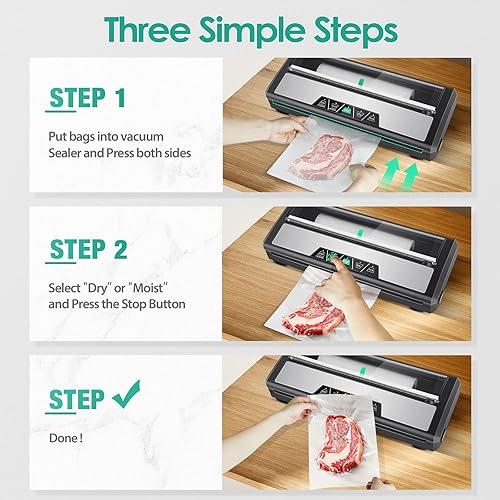 Three Simple Steps

STEP 1

Put bags into vacuum Sealer and Press both sides

STEP 2

Select "Dry" or "Moist" and Press the Stop Button

STEP ✓

Done !