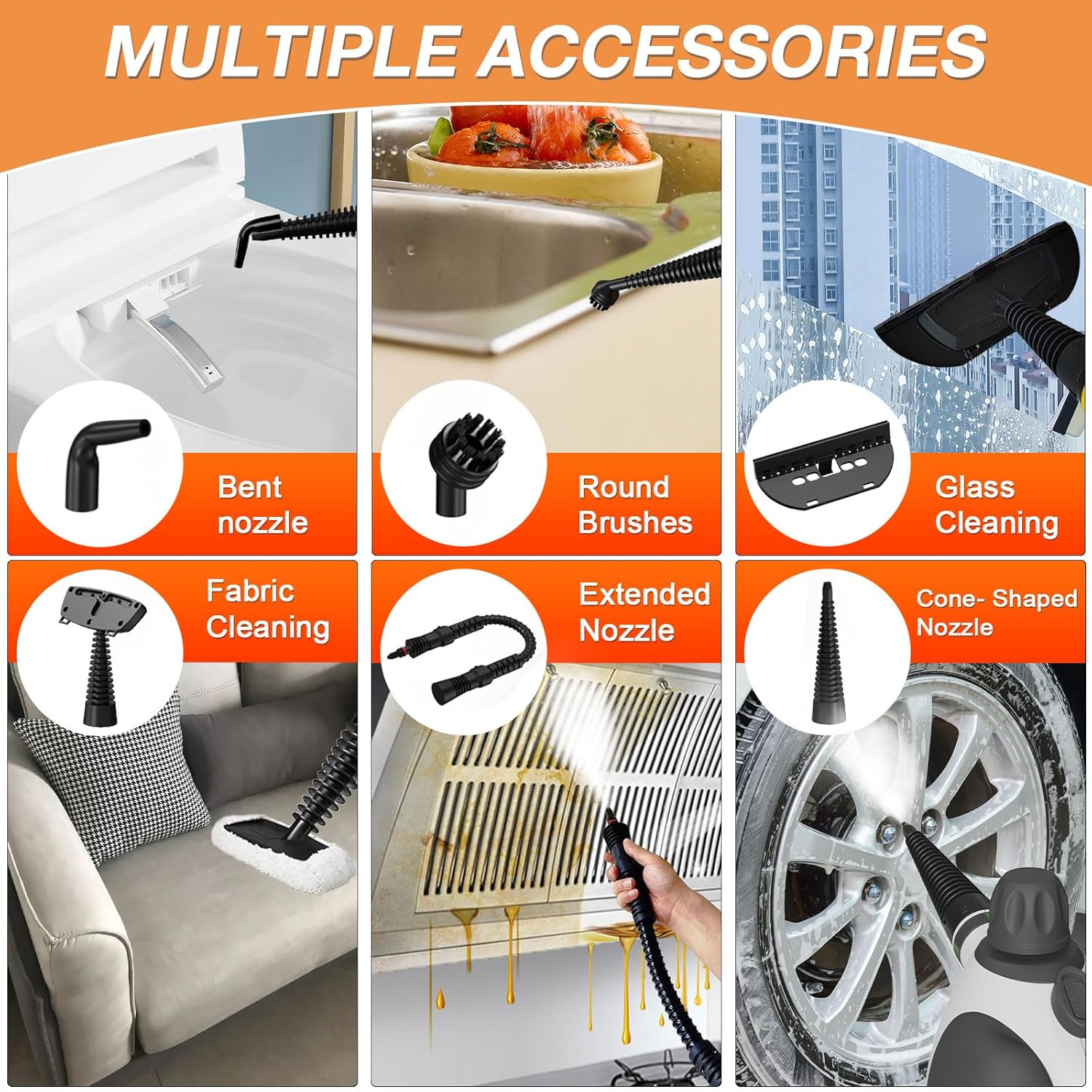 MULTIPLE ACCESSORIES

Bent nozzle

Round Brushes

Glass Cleaning

Fabric Cleaning

Extended Nozzle

Cone- Shaped Nozzle