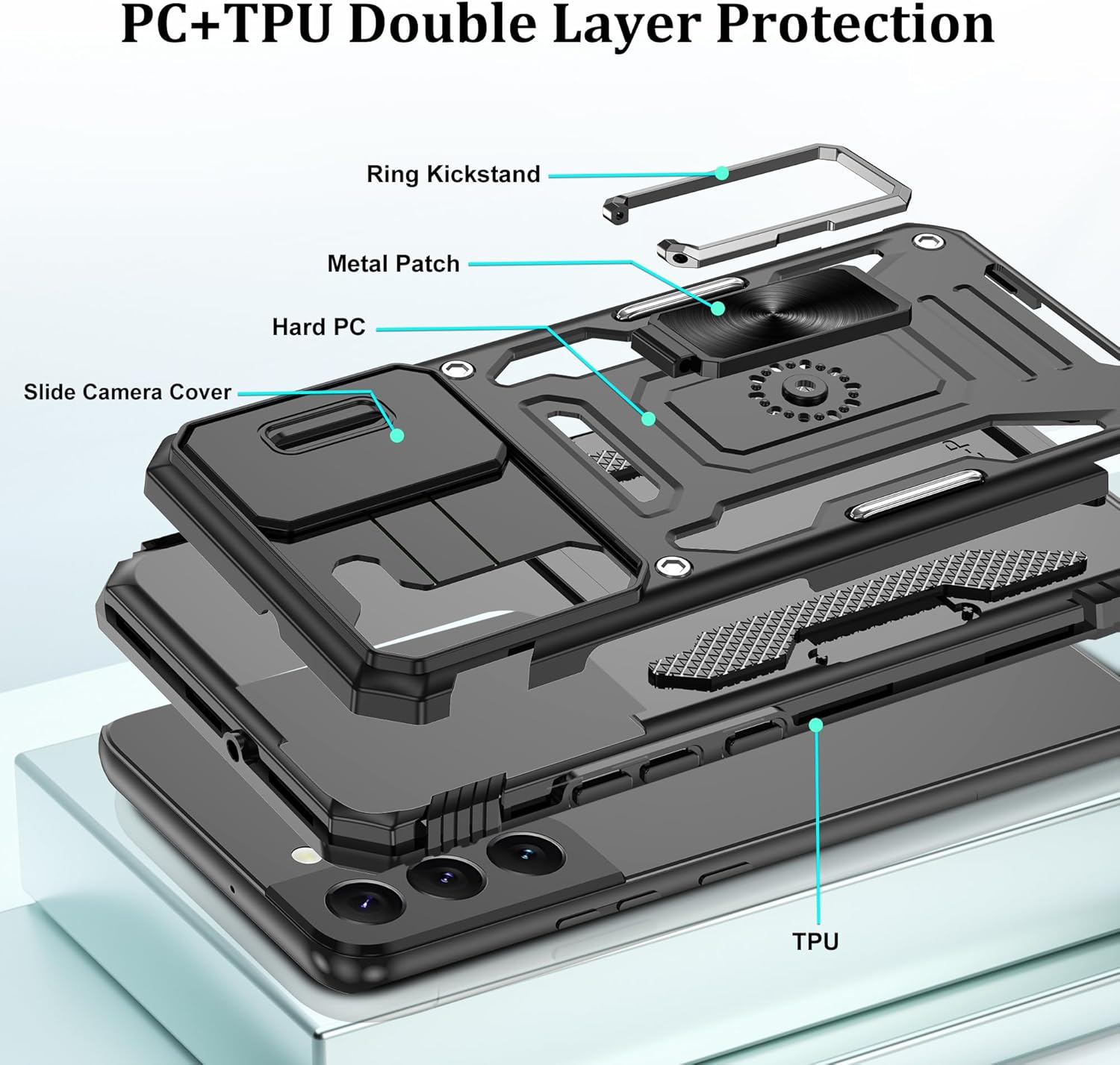 PC+TPU Double Layer Protection

Ring Kickstand

Metal Patch

Hard PC

Slide Camera Cover

TPU