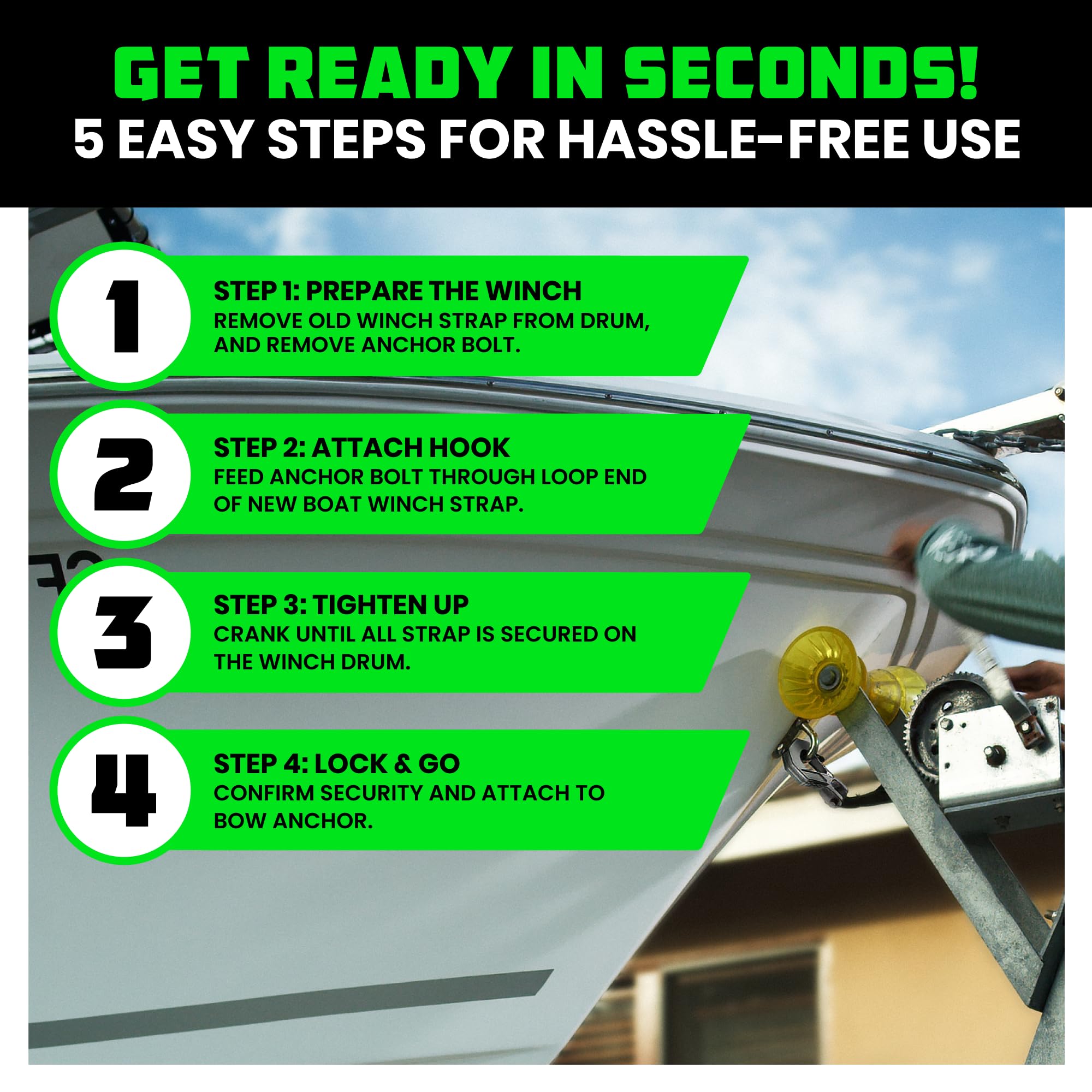 GET READY IN SECONDS!
5 EASY STEPS FOR HASSLE-FREE USE

1
STEP 1: PREPARE THE WINCH
REMOVE OLD WINCH STRAP FROM DRUM, AND REMOVE ANCHOR BOLT.

2
STEP 2: ATTACH HOOK
FEED ANCHOR BOLT THROUGH LOOP END OF NEW BOAT WINCH STRAP.

3
STEP 3: TIGHTEN UP
CRANK UNTIL ALL STRAP IS SECURED ON THE WINCH DRUM.

4
STEP 4: LOCK & GO
CONFIRM SECURITY AND ATTACH TO BOW ANCHOR.