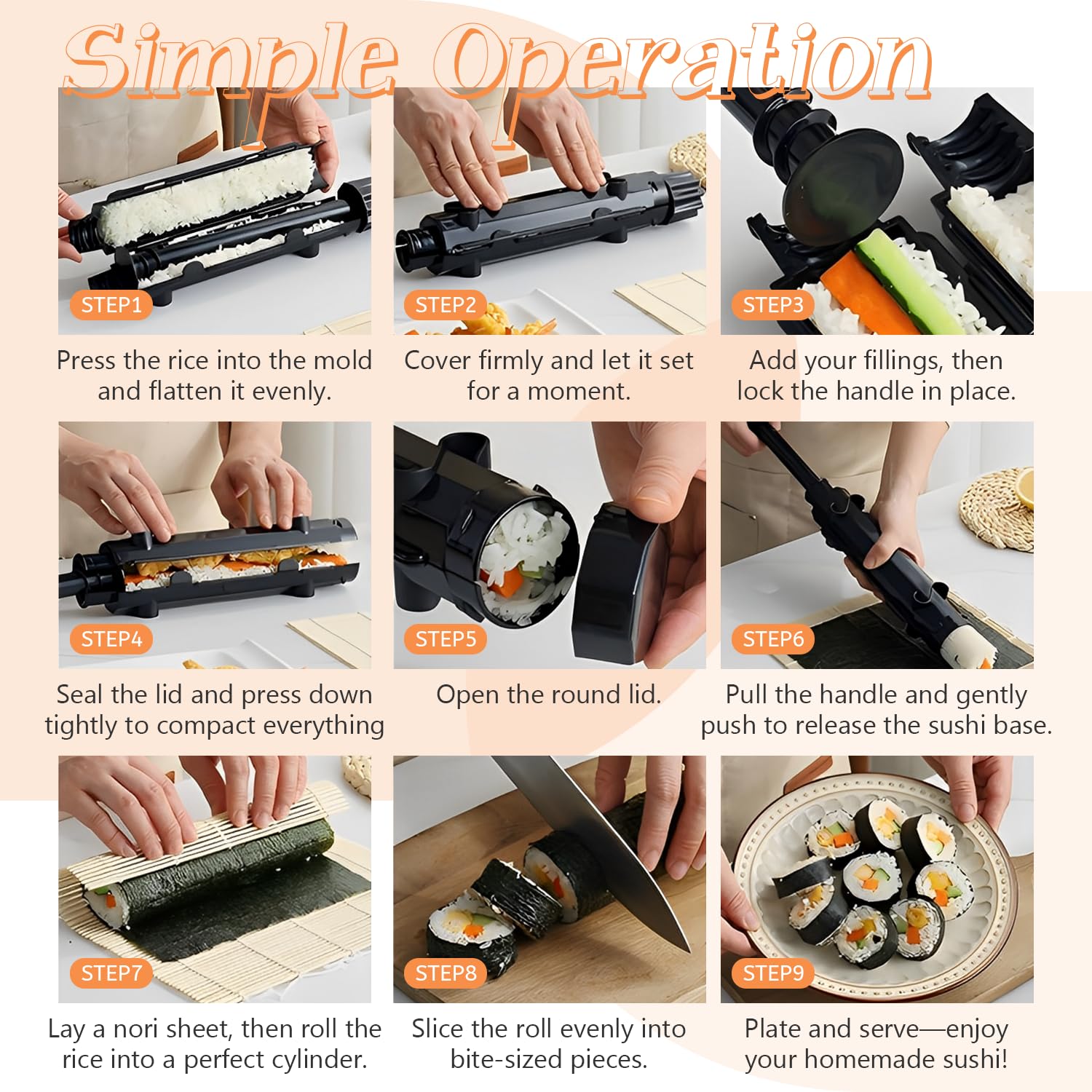 Simple Operation

STEP1

Press the rice into the mold and flatten it evenly.

STEP2

Cover firmly and let it set for a moment.

STEP3

Add your fillings, then lock the handle in place.

STEP4

Seal the lid and press down tightly to compact everything

STEP5

Open the round lid.

STEP6

Pull the handle and gently push to release the sushi base.

STEP7

Lay a nori sheet, then roll the rice into a perfect cylinder.

STEP8

Slice the roll evenly into bite-sized pieces.

STEP9

Plate and serve—enjoy your homemade sushi!